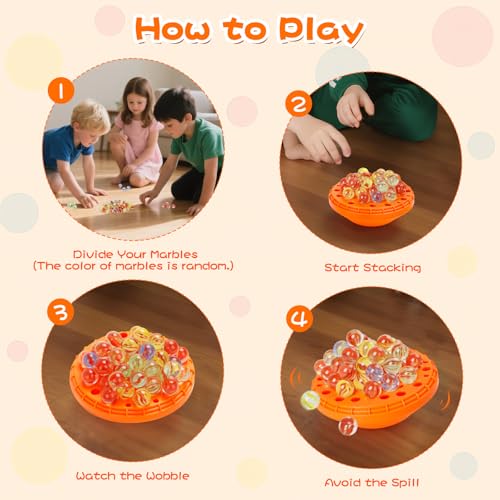 How to Play

1

Divide Your Marbles
(The color of marbles is random.)

2

Start Stacking

3

Watch the Wobble

4

Avoid the Spill