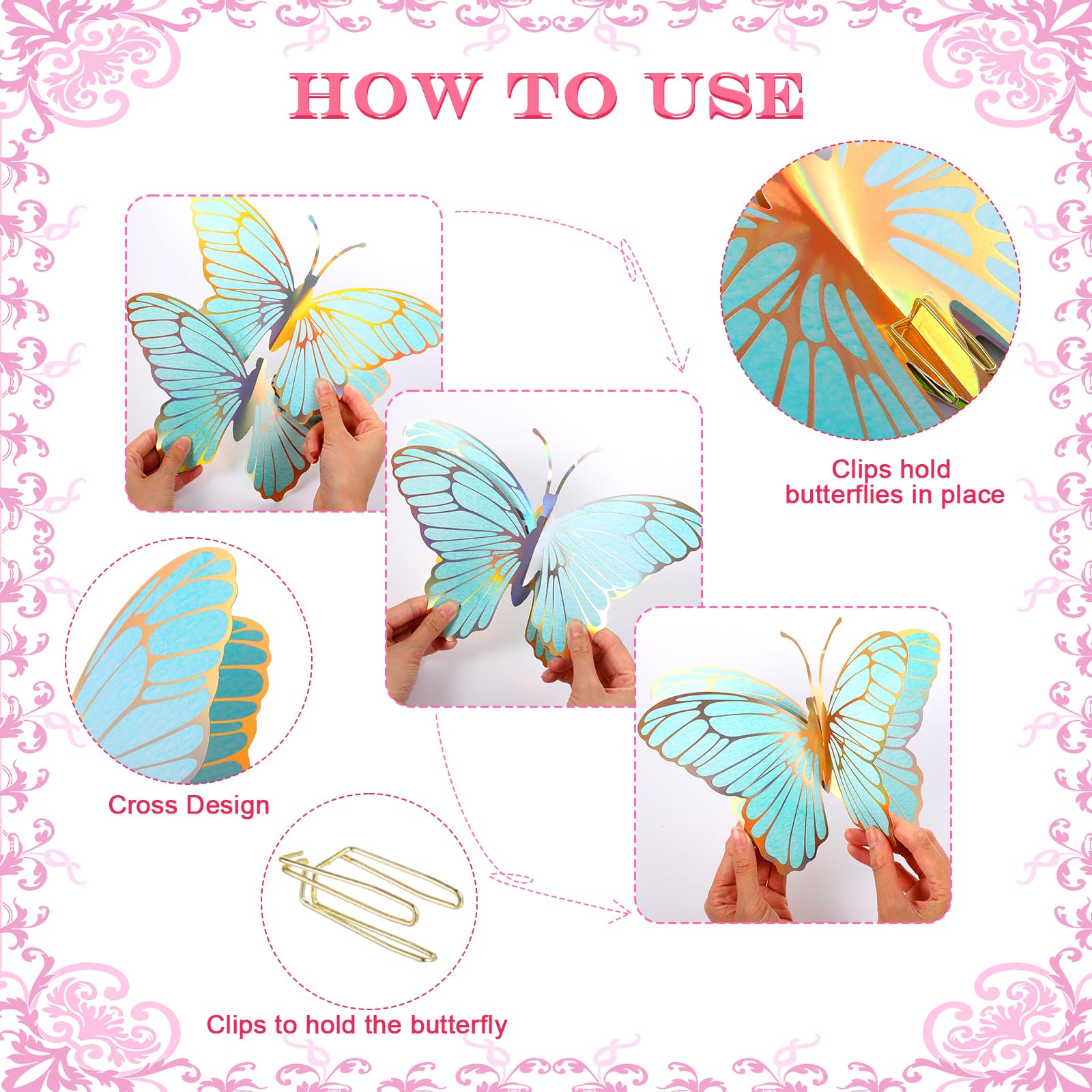 HOW TO USE

Clips hold butterflies in place

Cross Design

Clips to hold the butterfly