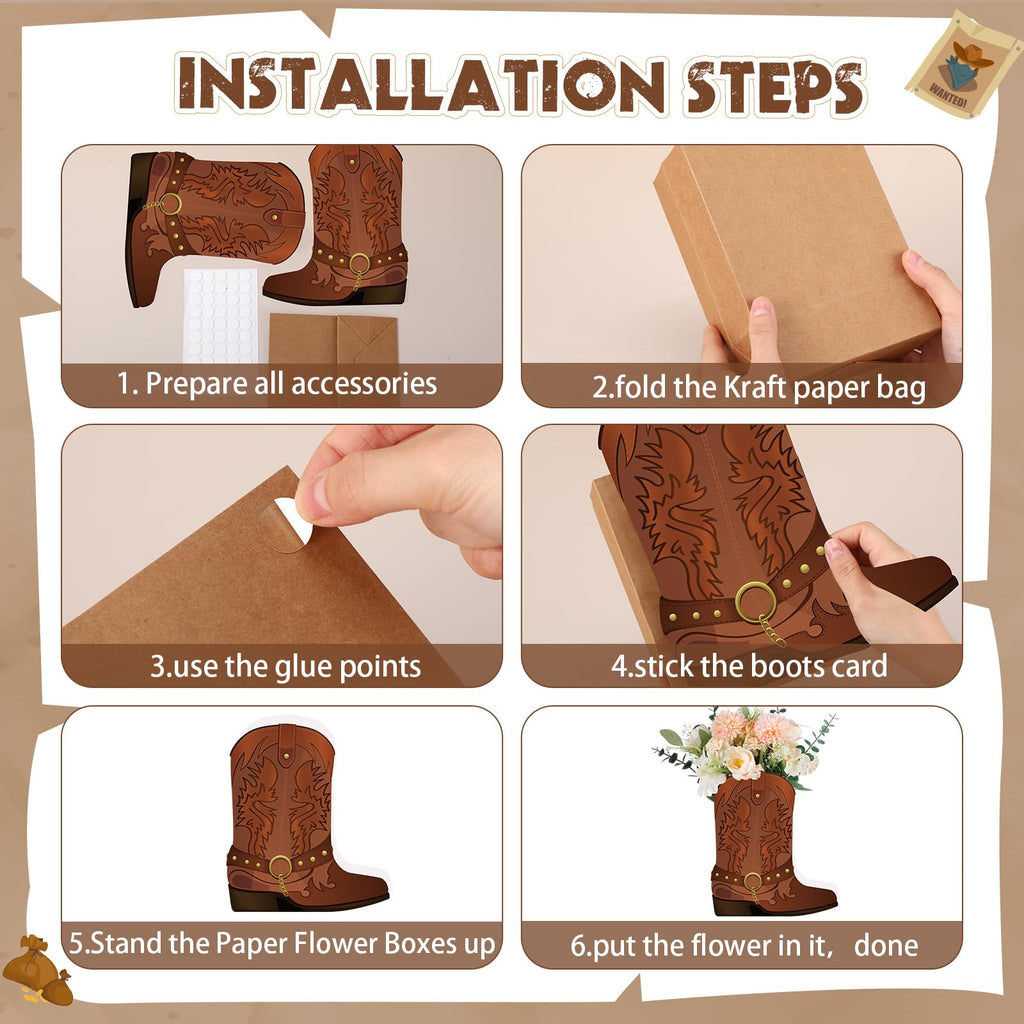 INSTALLATION STEPS

WANTED!

1. Prepare all accessories

2.fold the Kraft paper bag

3.use the glue points

4.stick the boots card

5.Stand the Paper Flower Boxes up

6.put the flower in it,  done