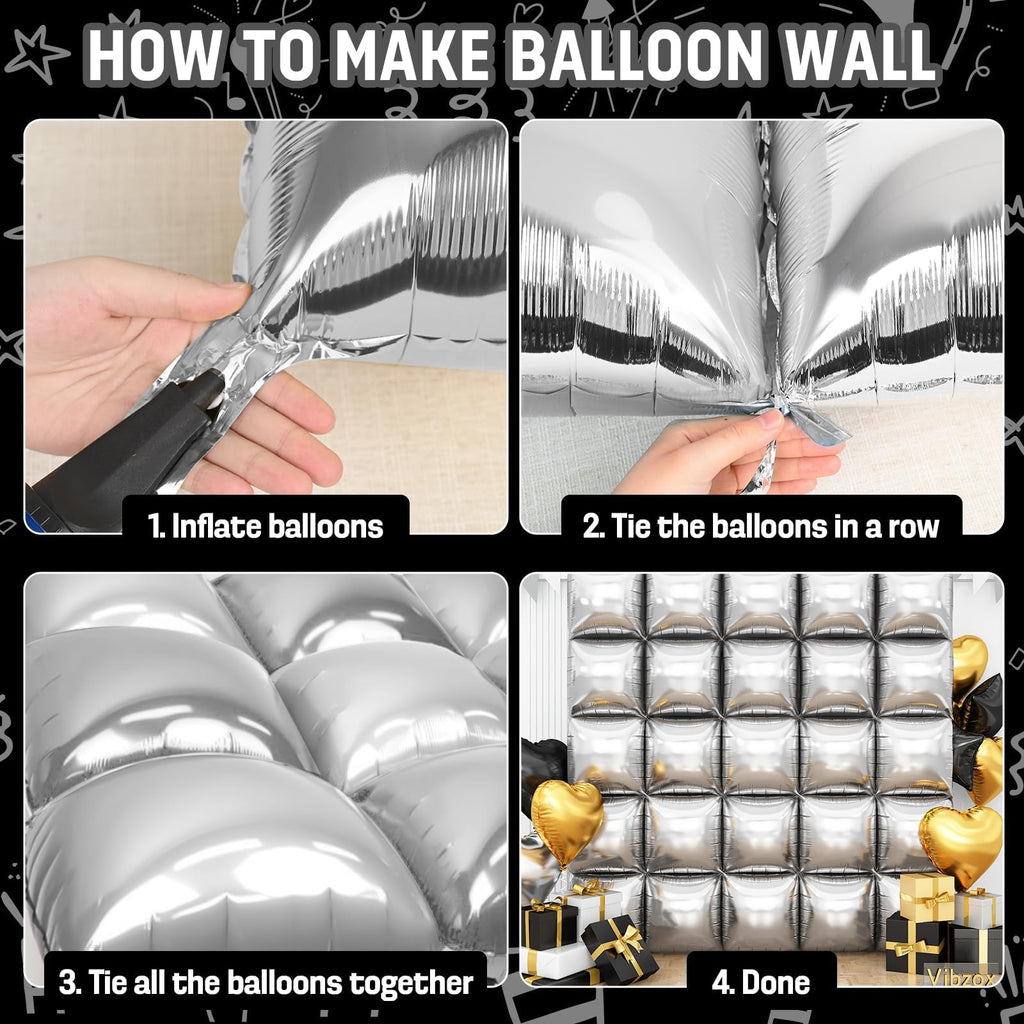 HOW TO MAKE BALLOON WALL

1. Inflate balloons

2. Tie the balloons in a row

3. Tie all the balloons together

4. Done

Vibzox