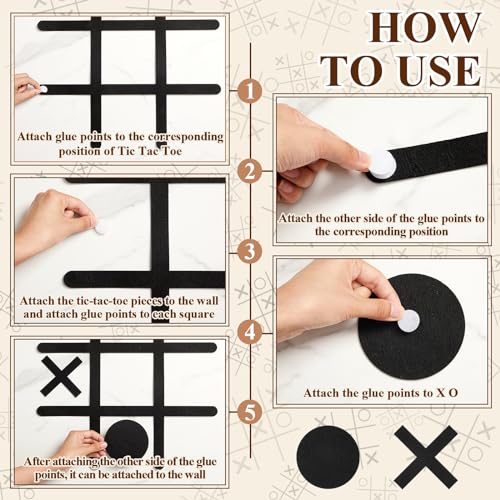 HOW TO USE

1

Attach glue points to the corresponding position of Tic Tac Toe

2

Attach the other side of the glue points to the corresponding position

3

Attach the tic-tac-toe pieces to the wall and attach glue points to each square

4

Attach the glue points to X O

5

After attaching the other side of the glue points, it can be attached to the wall