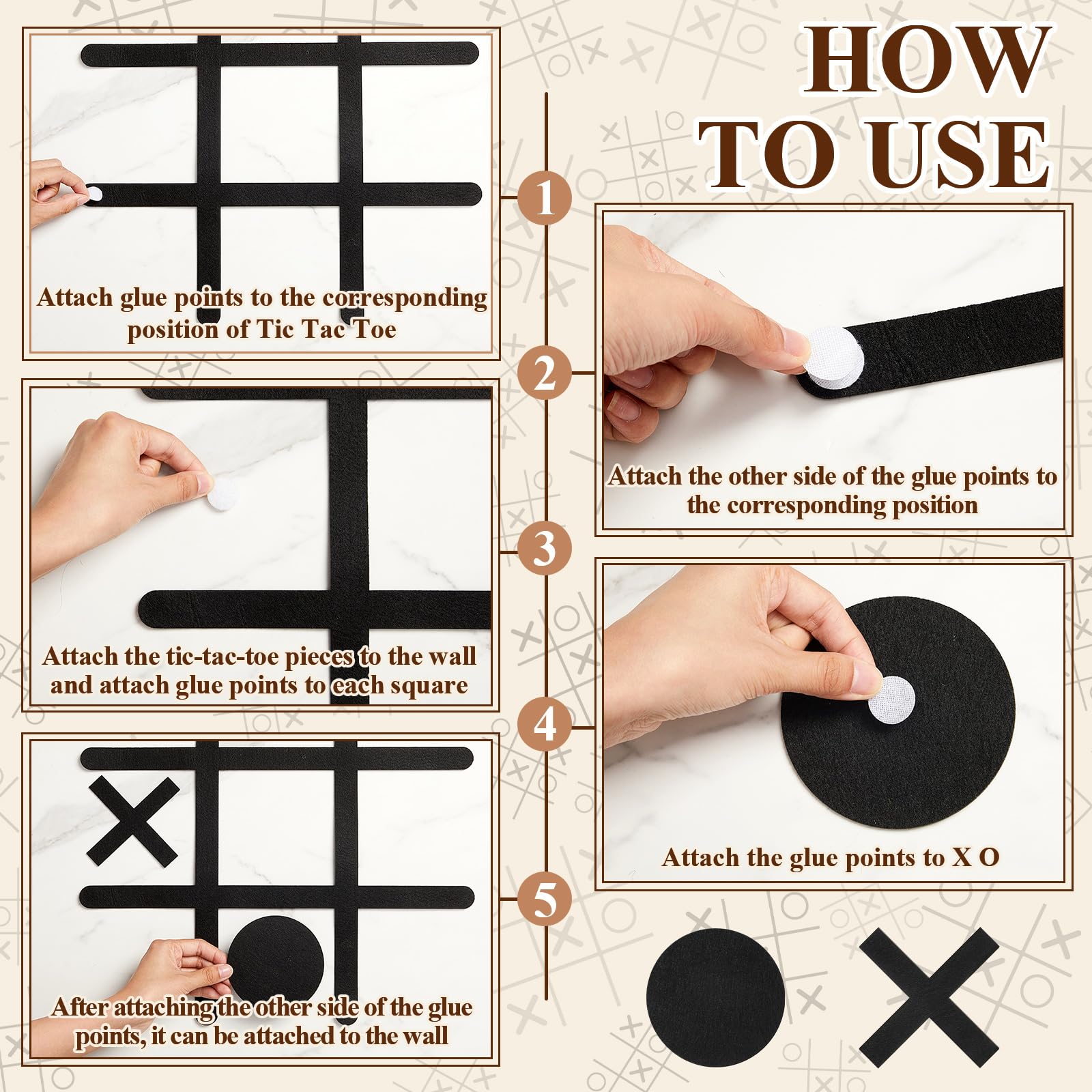 HOW TO USE

1

Attach glue points to the corresponding position of Tic Tac Toe

2

Attach the other side of the glue points to the corresponding position

3

Attach the tic-tac-toe pieces to the wall and attach glue points to each square

4

Attach the glue points to X O

5

After attaching the other side of the glue points, it can be attached to the wall