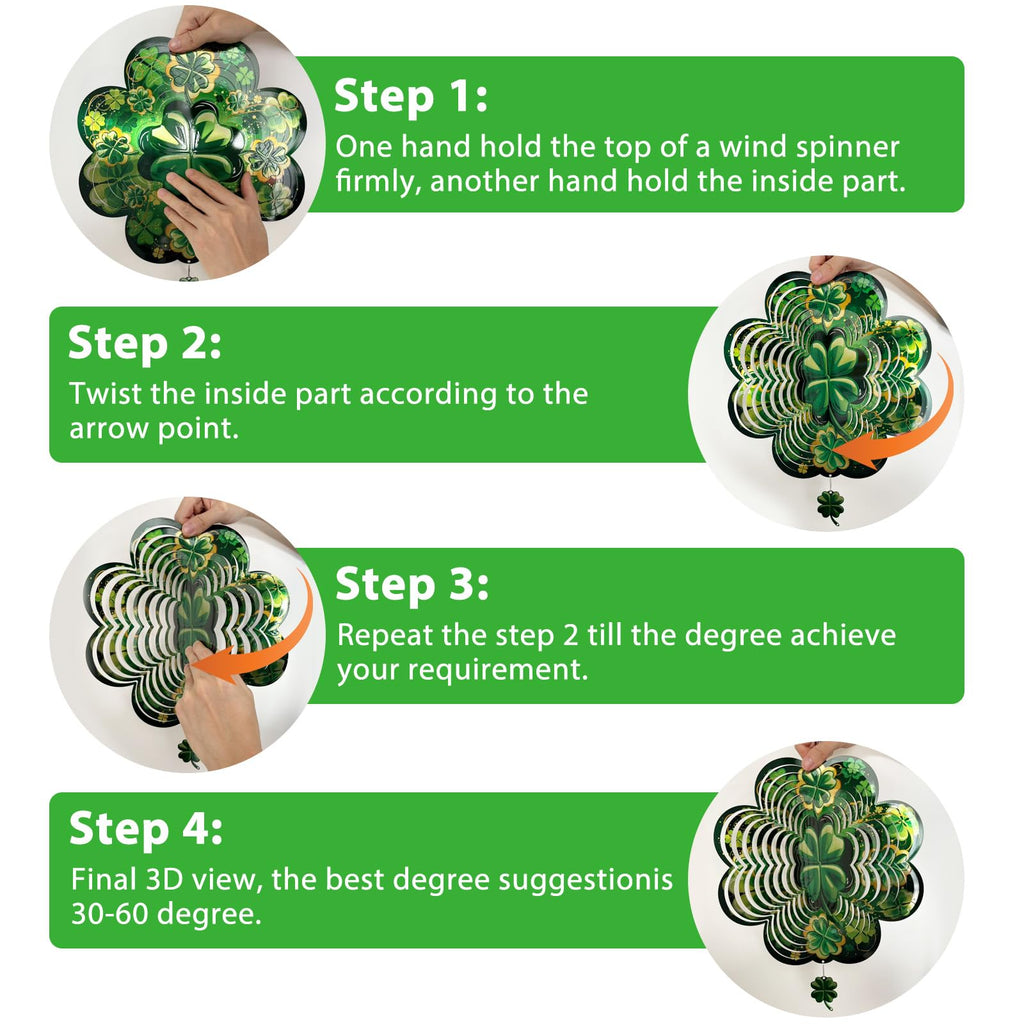 Step 1:
One hand hold the top of a wind spinner firmly, another hand hold the inside part.

Step 2:
Twist the inside part according to the arrow point.

Step 3:
Repeat the step 2 till the degree achieve your requirement.

Step 4:
Final 3D view, the best degree suggestionis 30-60 degree.