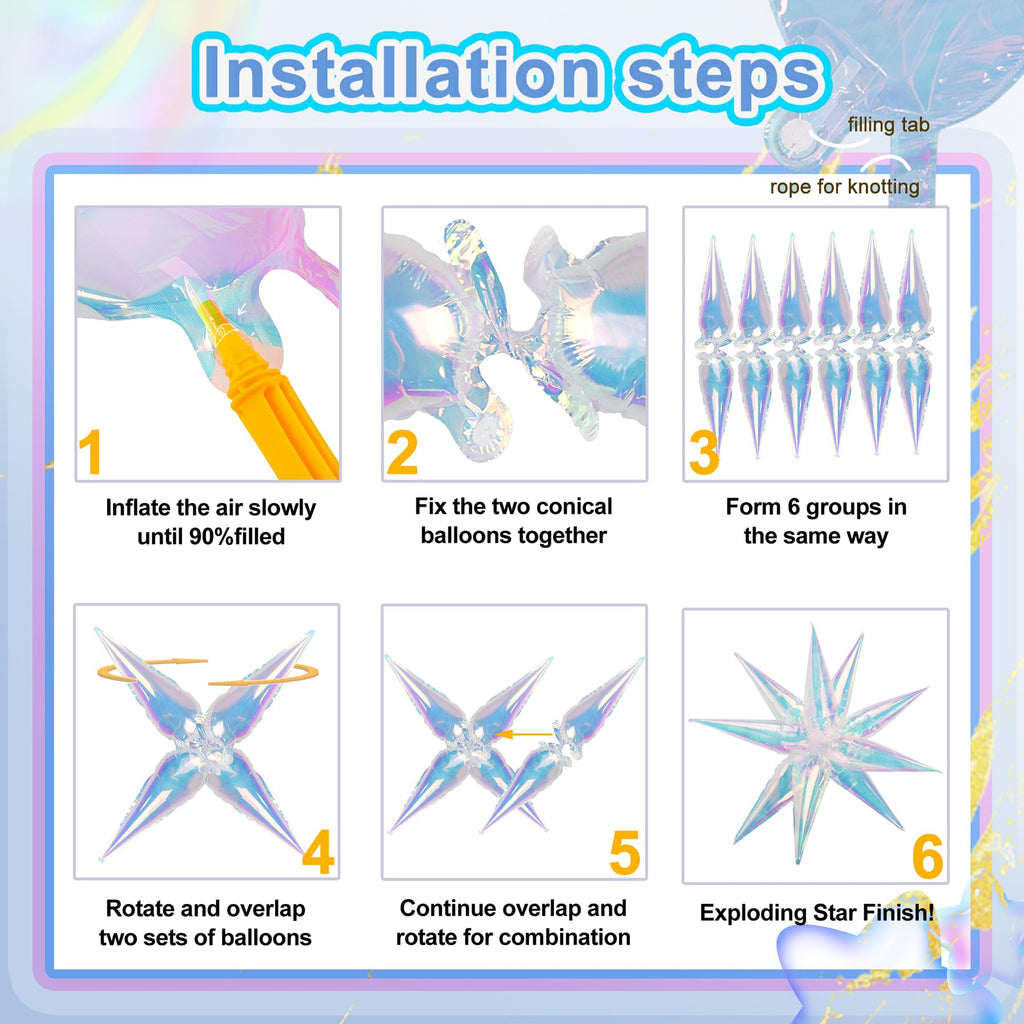 Installation steps

filling tab

rope for knotting

1
Inflate the air slowly until 90%filled

2
Fix the two conical balloons together

3
Form 6 groups in the same way

4
Rotate and overlap two sets of balloons

5
Continue overlap and rotate for combination

6
Exploding Star Finish!