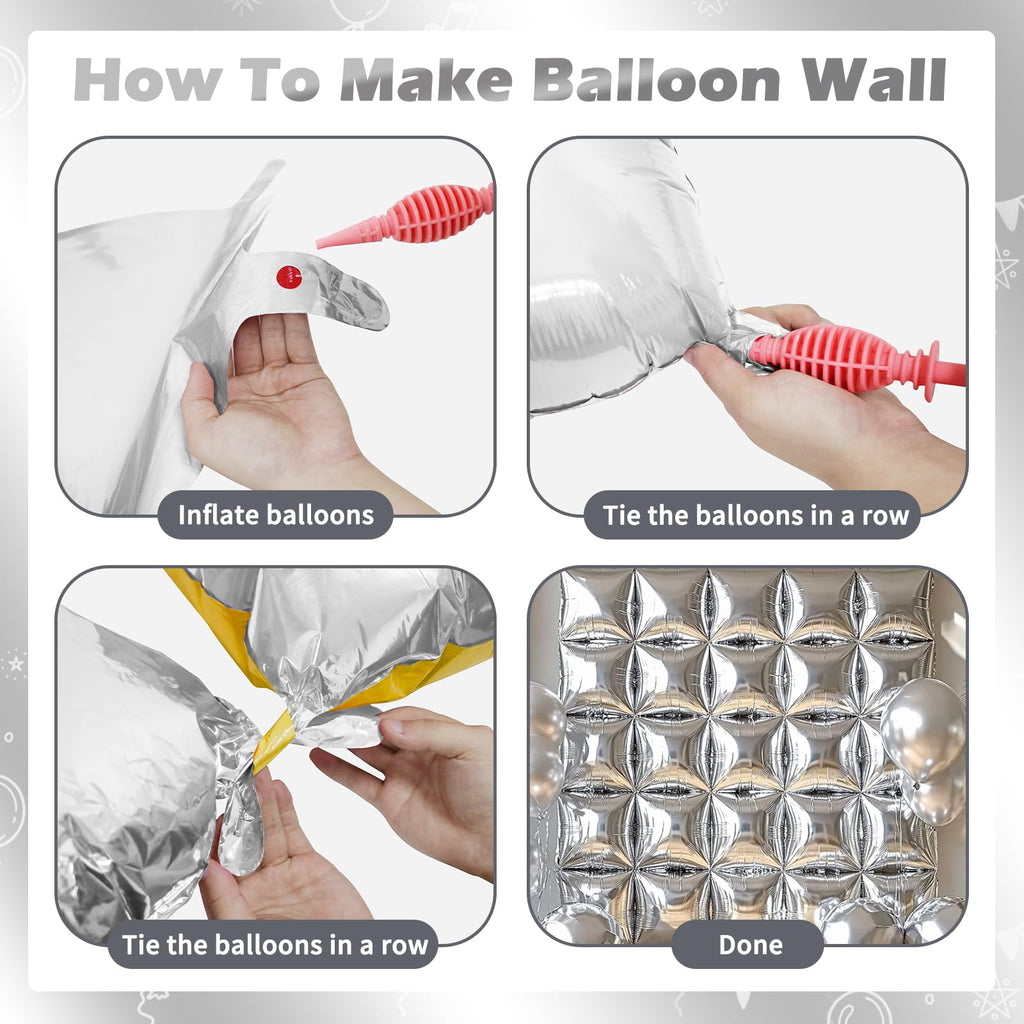 How To Make Balloon Wall

Inflate balloons

Tie the balloons in a row

Tie the balloons in a row

Done