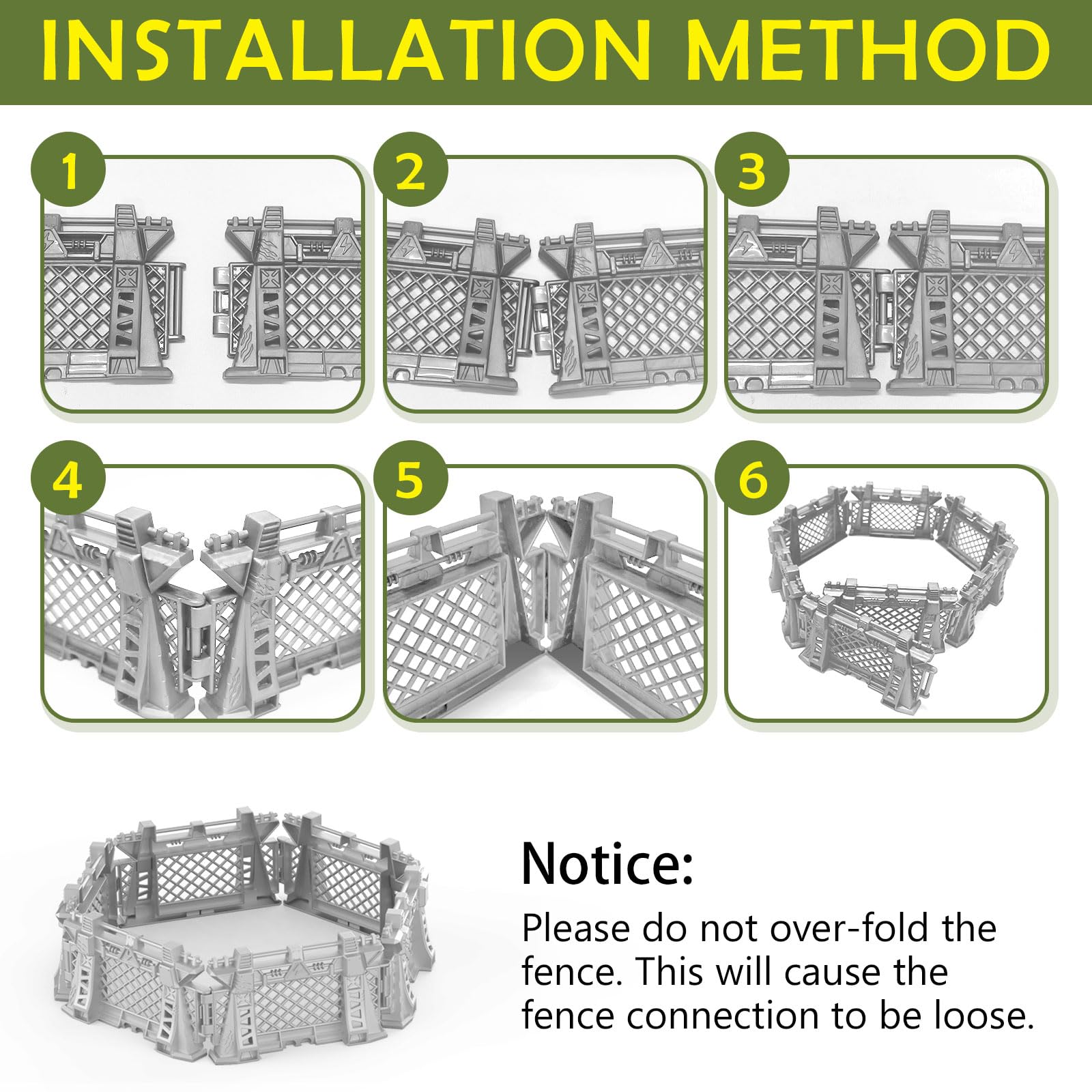 INSTALLATION METHOD

1

2

3

4

5

6

Notice:

Please do not over-fold the fence. This will cause the fence connection to be loose.