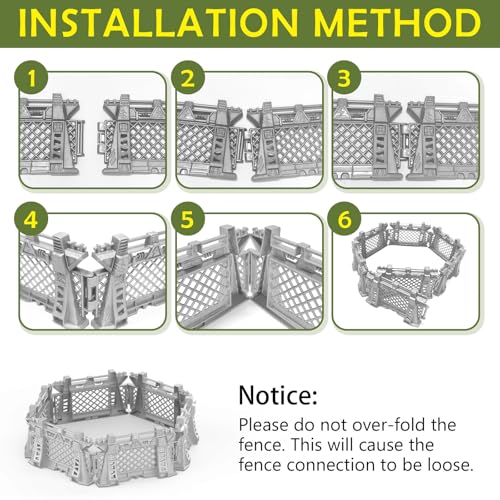 INSTALLATION METHOD

1

2

3

4

5

6

Notice:

Please do not over-fold the fence. This will cause the fence connection to be loose.