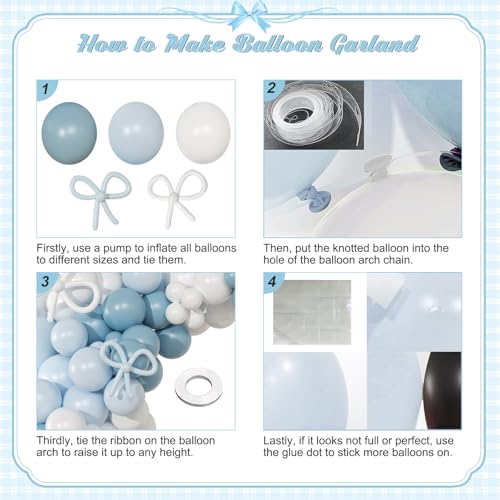 How to Make Balloon Garland

1

Firstly, use a pump to inflate all balloons to different sizes and tie them.

2

Then, put the knotted balloon into the hole of the balloon arch chain.

3

Thirdly, tie the ribbon on the balloon arch to raise it up to any height.

4

Lastly, if it looks not full or perfect, use the glue dot to stick more balloons on.