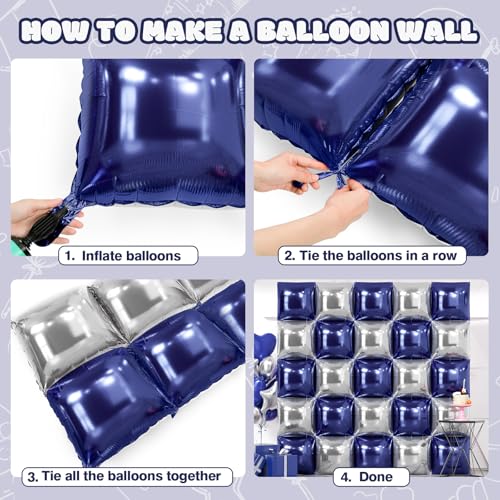 HOW TO MAKE A BALLOON WALL

1. Inflate balloons

2. Tie the balloons in a row

3. Tie all the balloons together

4. Done