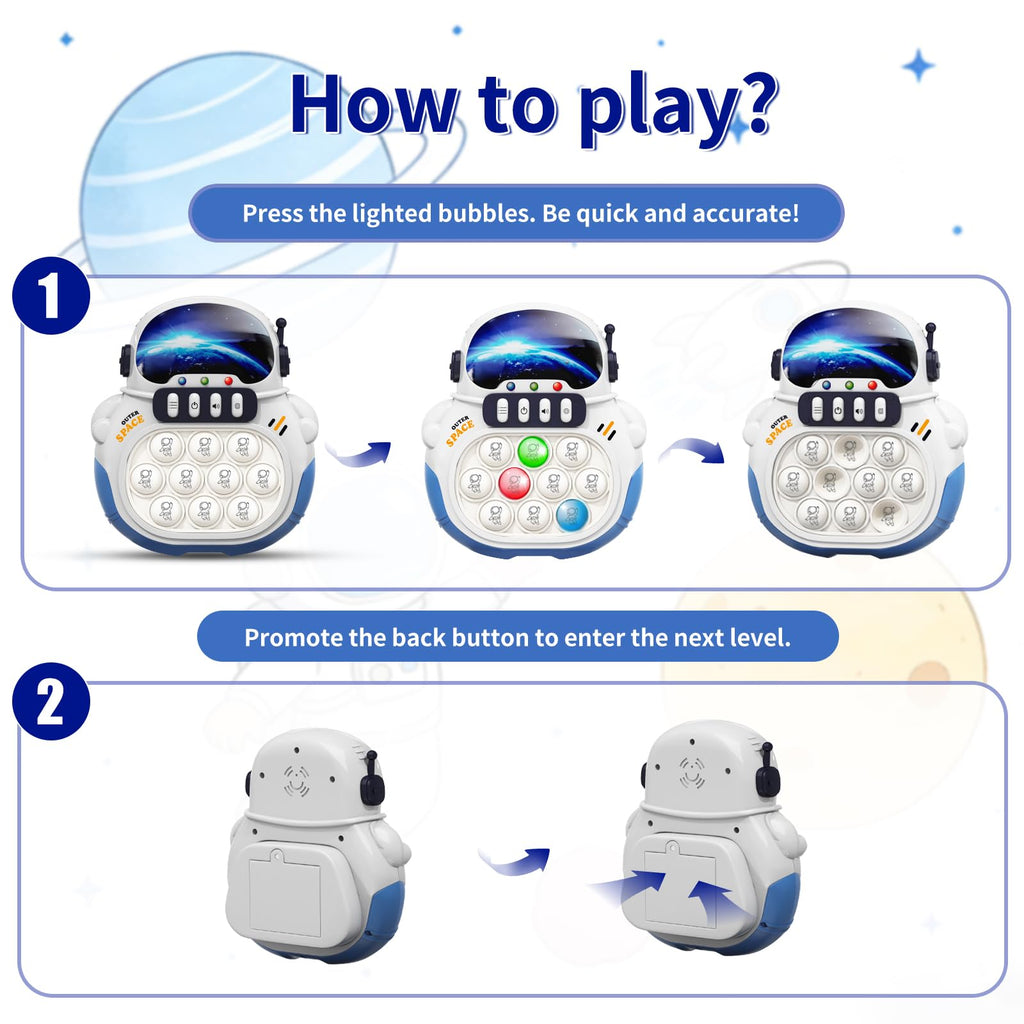 How to play?

Press the lighted bubbles. Be quick and accurate!

1

OUTER SPACE

OUTER SPACE

OUTER SPACE

Promote the back button to enter the next level.

2