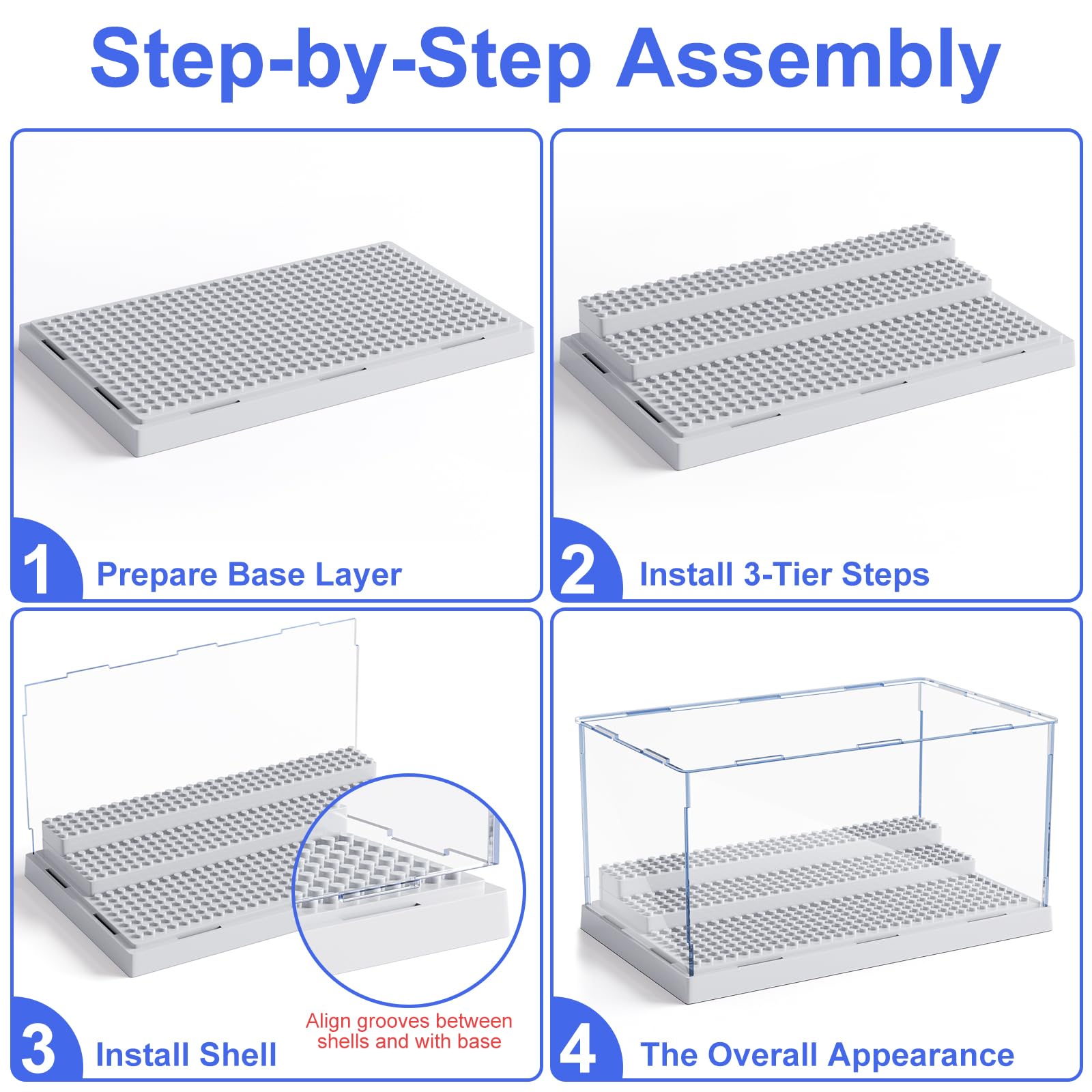 Step-by-Step Assembly

1 Prepare Base Layer

2 Install 3-Tier Steps

3 Install Shell

Align grooves between shells and with base

4 The Overall Appearance