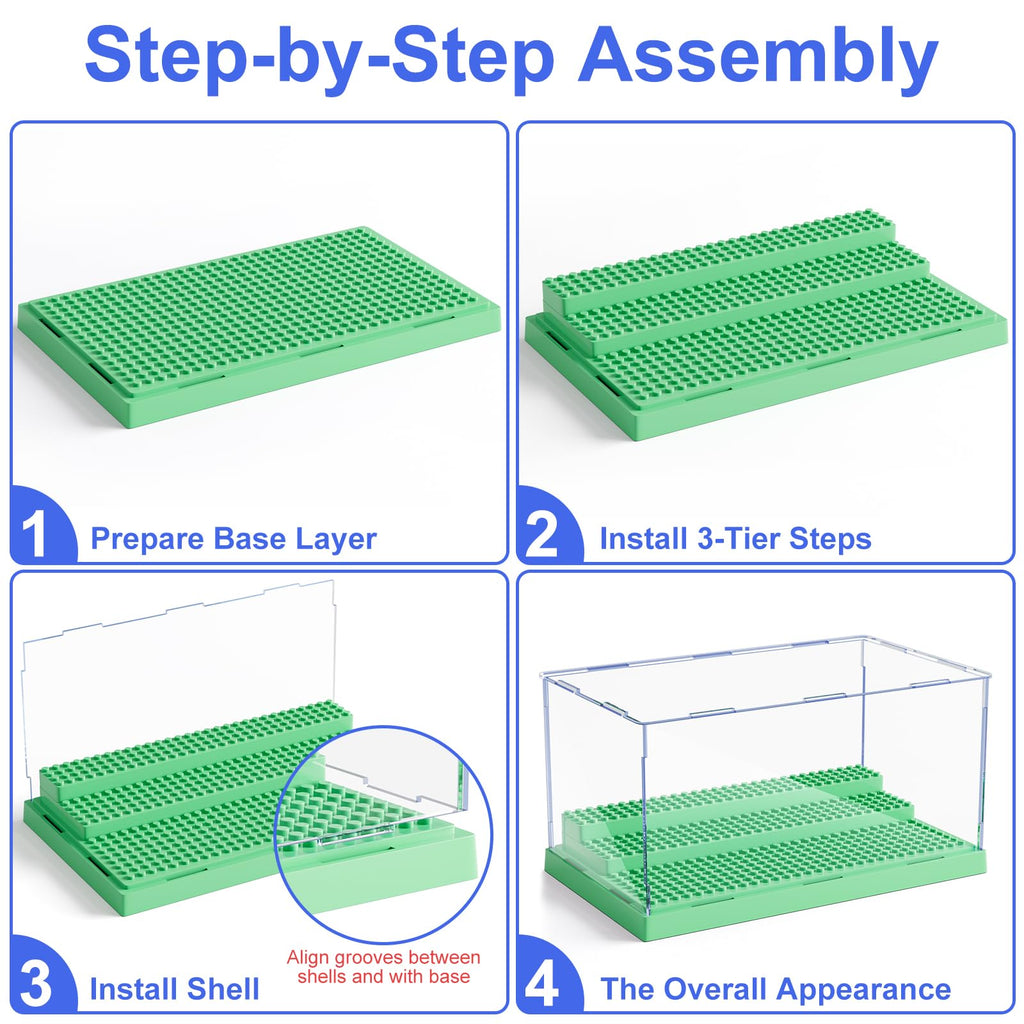 Step-by-Step Assembly

1 Prepare Base Layer

2 Install 3-Tier Steps

3 Install Shell

Align grooves between shells and with base

4 The Overall Appearance