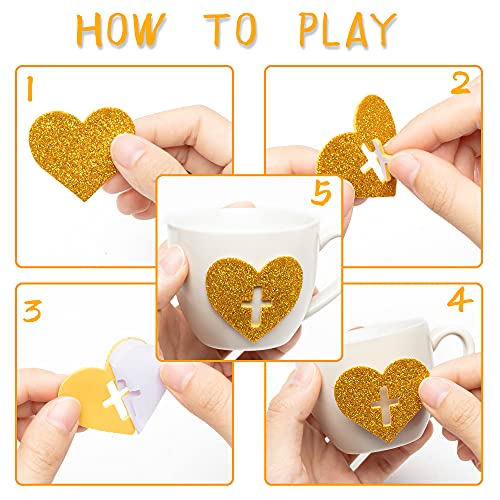 HOW TO PLAY

1

2

5

3

4