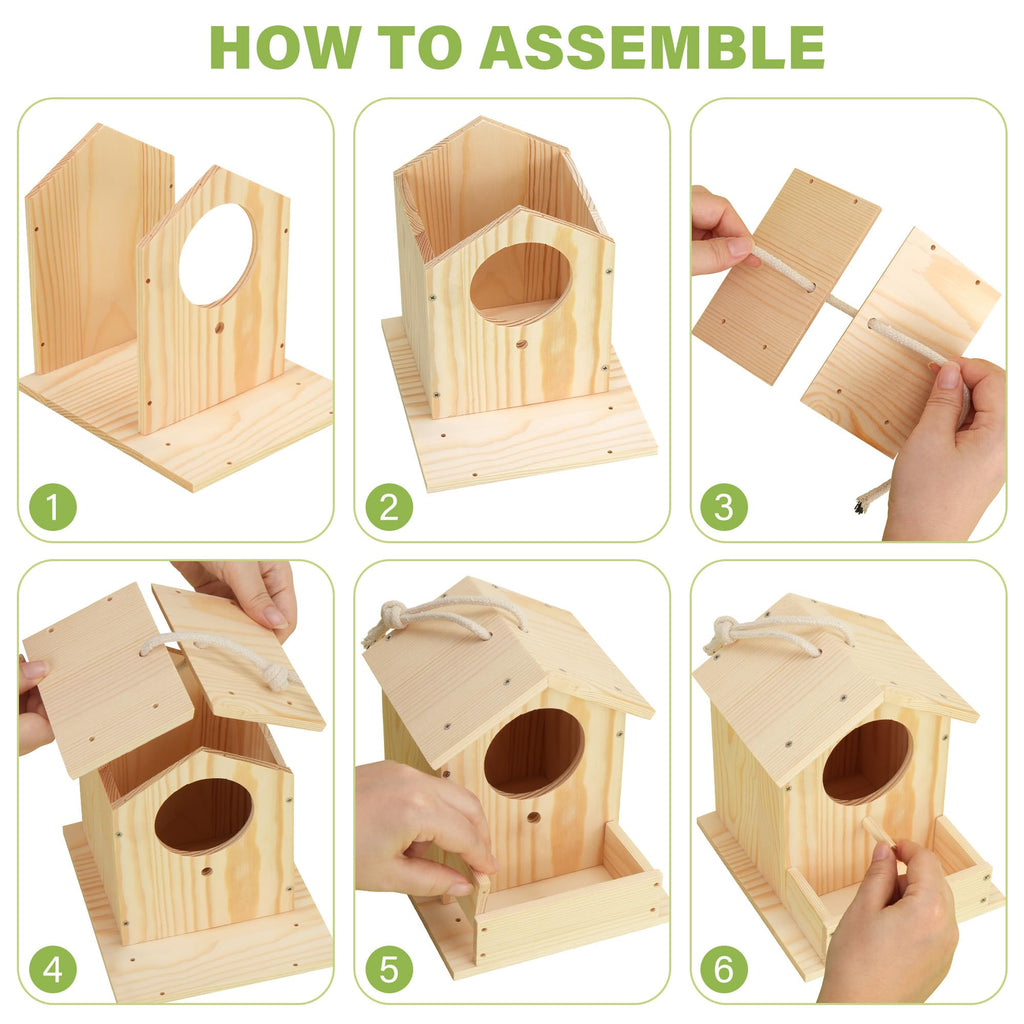 HOW TO ASSEMBLE

1

2

3

4

5

6