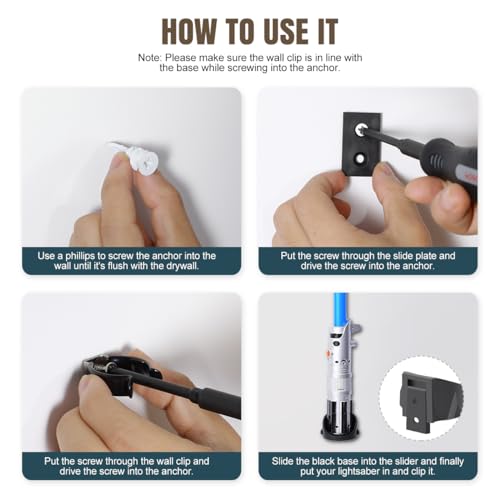 HOW TO USE IT

Note: Please make sure the wall clip is in line with the base while screwing into the anchor.

Use a phillips to screw the anchor into the wall until it's flush with the drywall.

Put the screw through the slide plate and drive the screw into the anchor.

Put the screw through the wall clip and drive the screw into the anchor.

Slide the black base into the slider and finally put your lightsaber in and clip it.