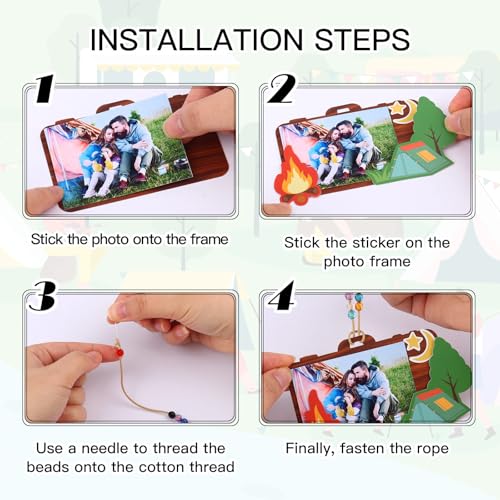 INSTALLATION STEPS

1

Stick the photo onto the frame

2

Stick the sticker on the photo frame

3

Use a needle to thread the beads onto the cotton thread

4

Finally, fasten the rope