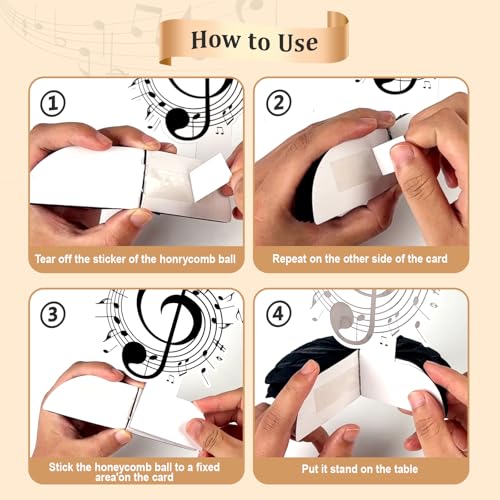 How to Use

①

Tear off the sticker of the honrycomb ball

②

Repeat on the other side of the card

③

Stick the honeycomb ball to a fixed area'on the card

④

Put it stand on the table