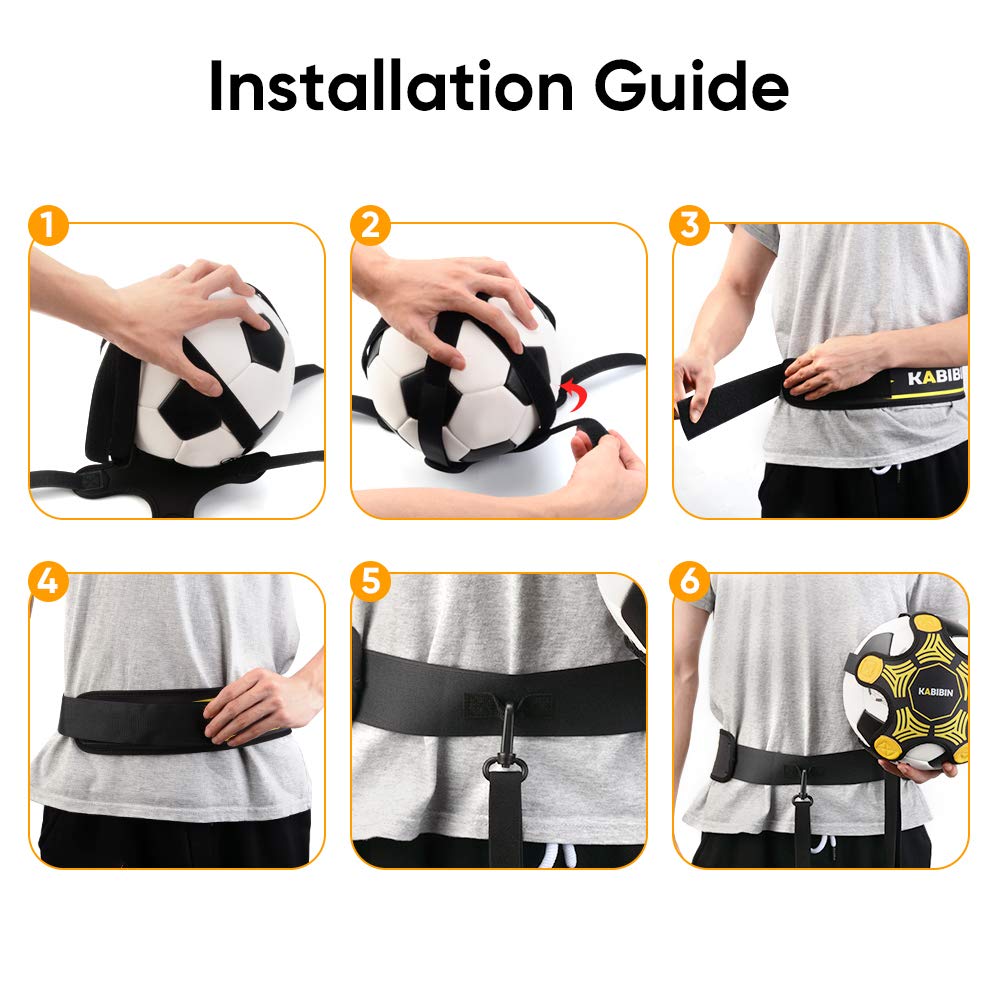 Installation Guide

1

2

3

KABIBIN

4

5

6

KABIBIN