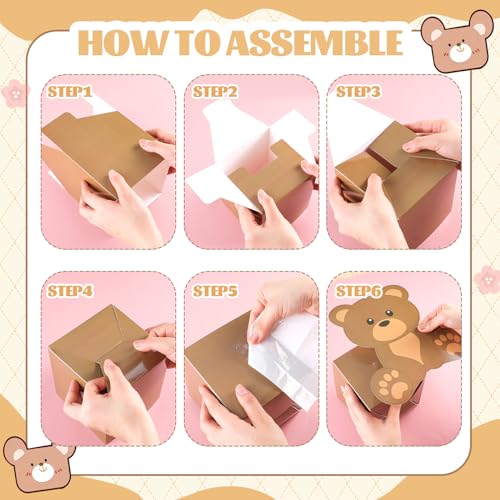 HOW TO ASSEMBLE

STEP1

STEP2

STEP3

STEP4

STEP5

STEP6