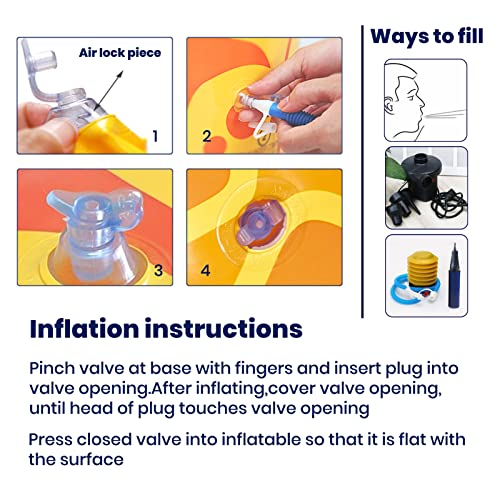 Air lock piece

1

2

3

4

Ways to fill

Inflation instructions

Pinch valve at base with fingers and insert plug into valve opening.After inflating,cover valve opening, until head of plug touches valve opening

Press closed valve into inflatable so that it is flat with the surface