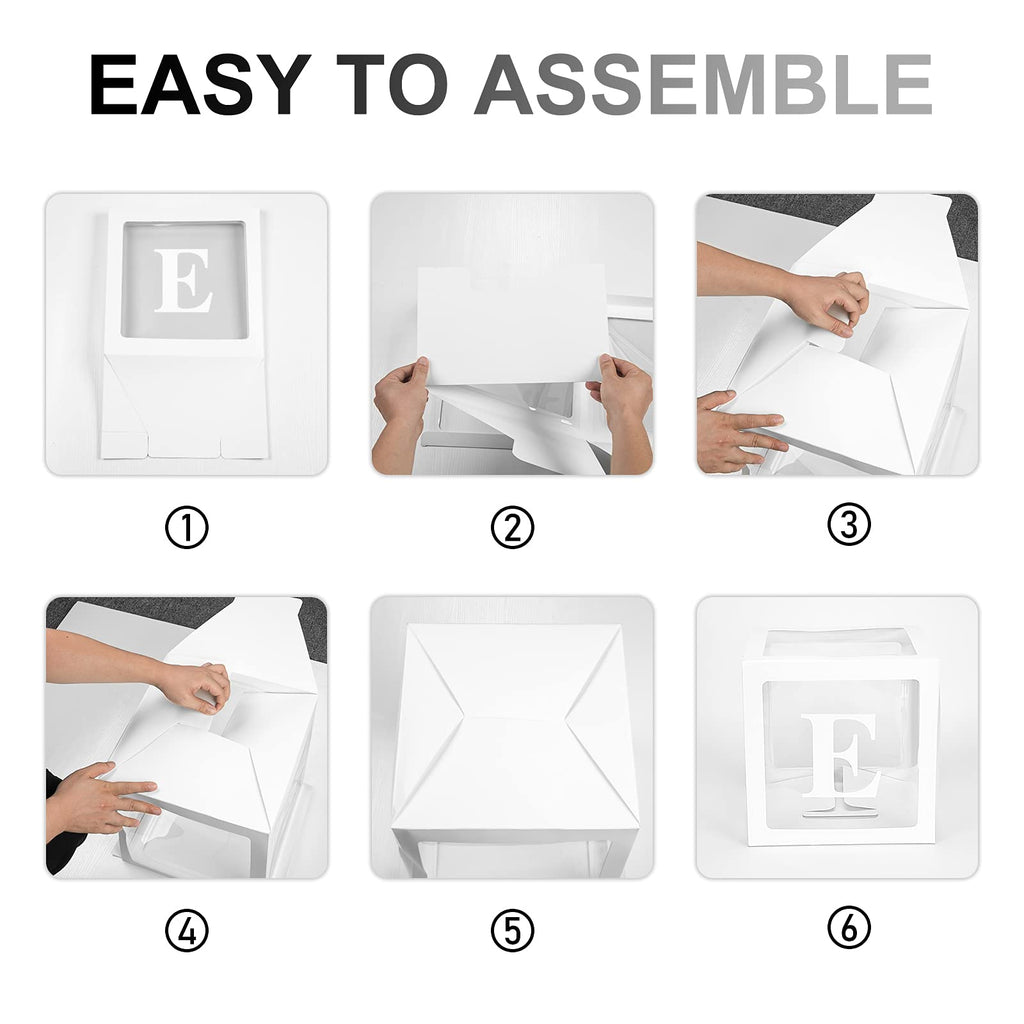 EASY TO ASSEMBLE

E

①

②

③

④

⑤

E

⑥