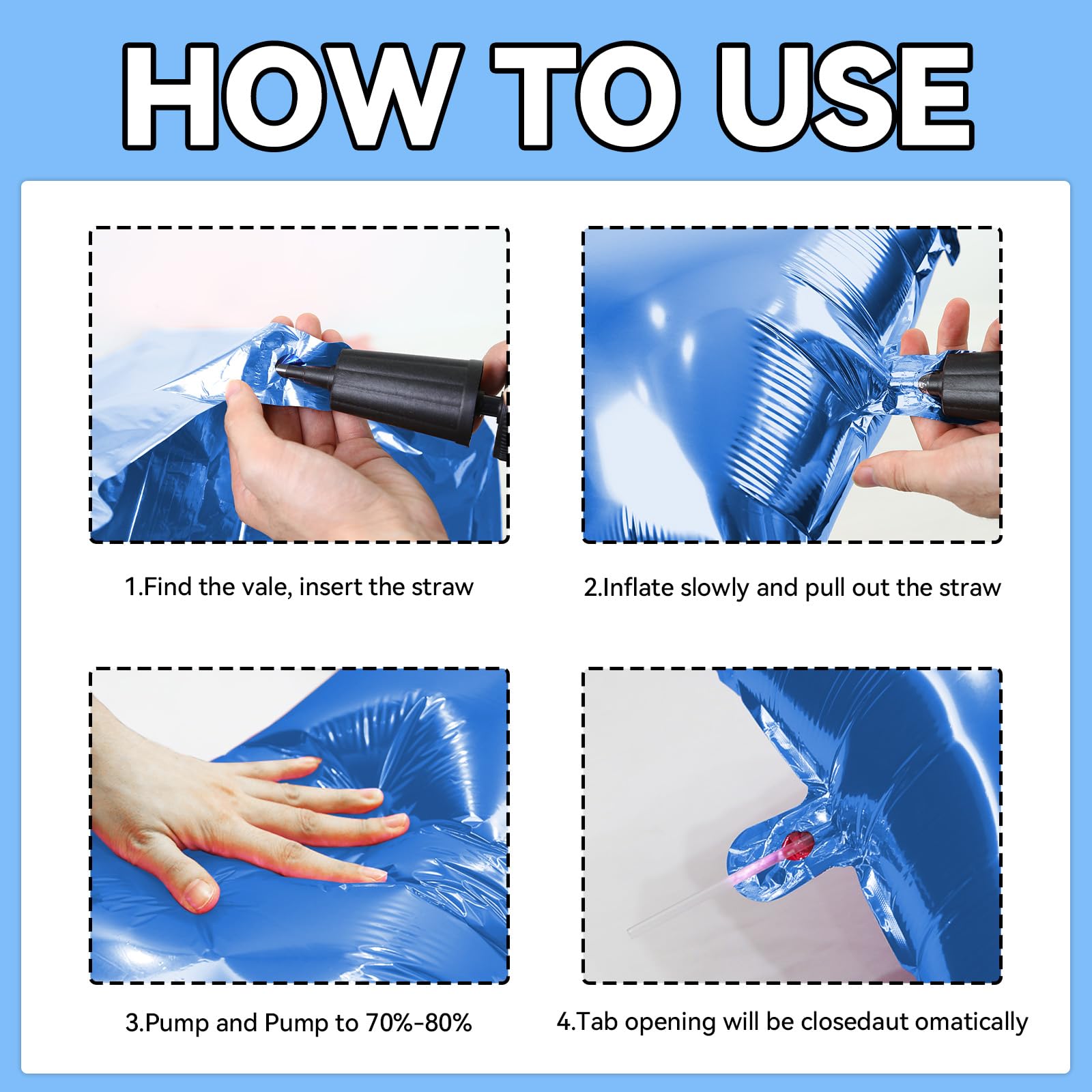 HOW TO USE

1.Find the vale, insert the straw

2.Inflate slowly and pull out the straw

3.Pump and Pump to 70%-80%

4.Tab opening will be closedaut omatically