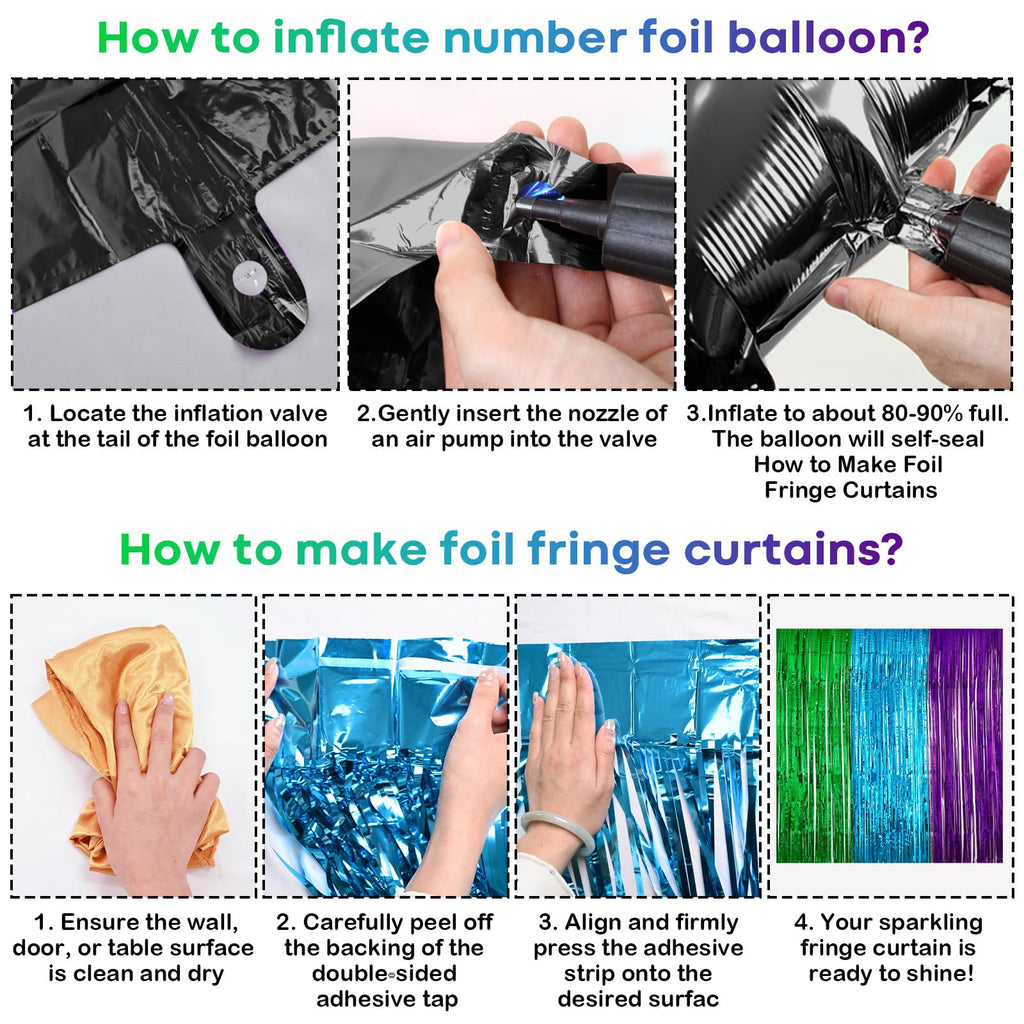 How to inflate number foil balloon?

1. Locate the inflation valve at the tail of the foil balloon

2.Gently insert the nozzle of an air pump into the valve

3.Inflate to about 80-90% full. The balloon will self-seal How to Make Foil Fringe Curtains

How to make foil fringe curtains?

1. Ensure the wall, door, or table surface is clean and dry

2. Carefully peel off the backing of the double-sided adhesive tap

3. Align and firmly press the adhesive strip onto the desired surfac

4. Your sparkling fringe curtain is ready to shine!