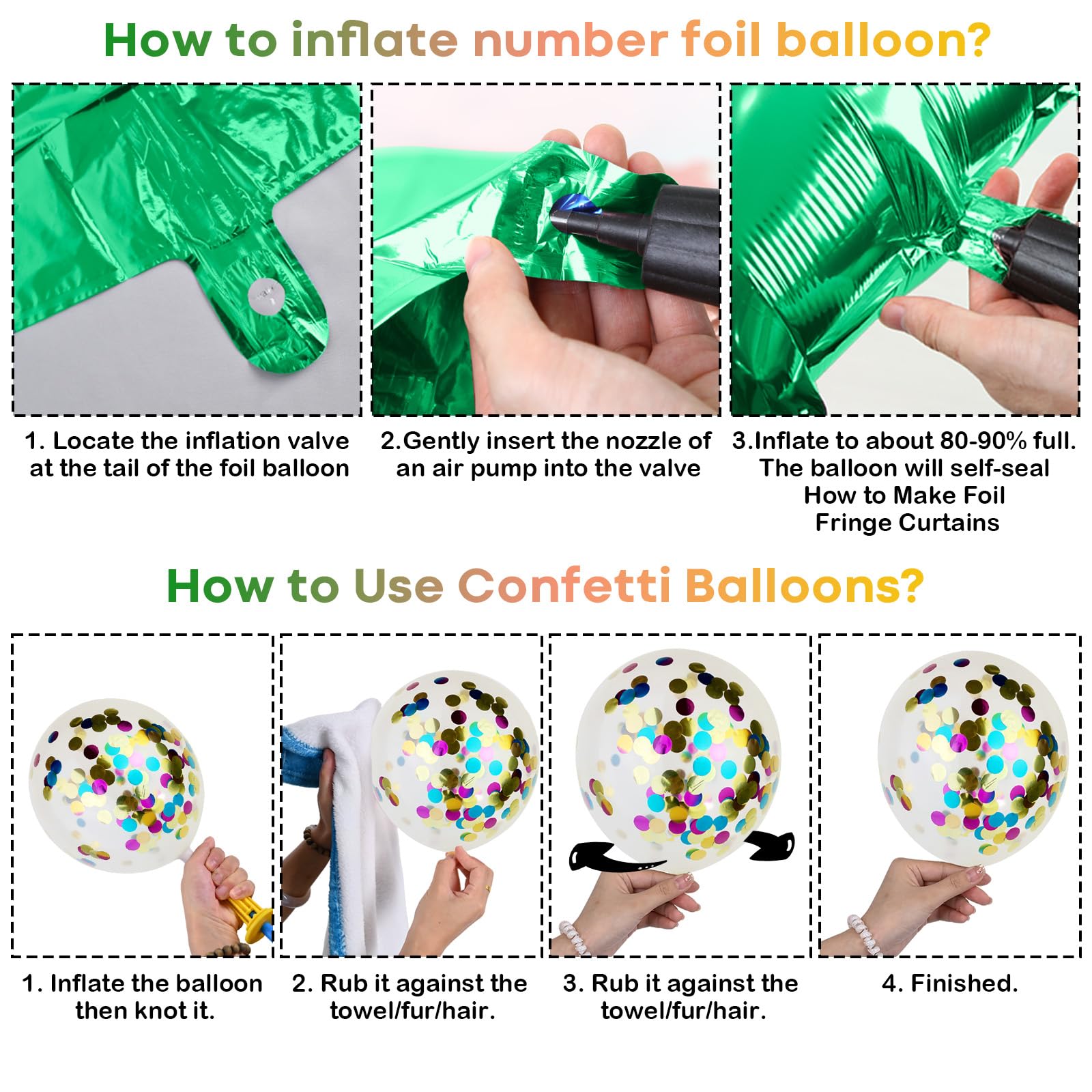 How to inflate number foil balloon?

1. Locate the inflation valve at the tail of the foil balloon

2.Gently insert the nozzle of an air pump into the valve

3.Inflate to about 80-90% full. The balloon will self-seal How to Make Foil Fringe Curtains

How to Use Confetti Balloons?

1. Inflate the balloon then knot it.

2. Rub it against the towel/fur/hair.

3. Rub it against the towel/fur/hair.

4. Finished.