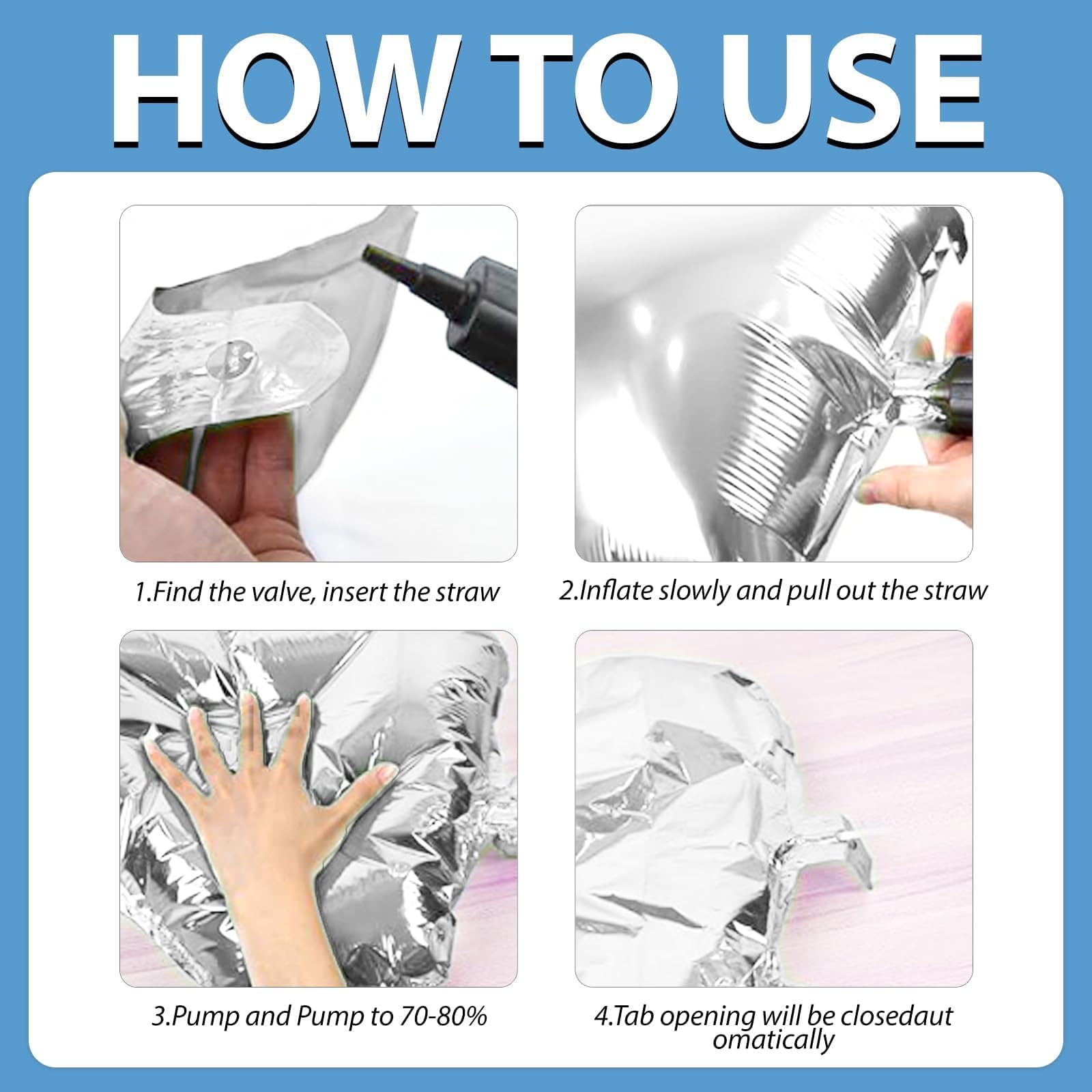 HOW TO USE

1.Find the valve, insert the straw

2.Inflate slowly and pull out the straw

3.Pump and Pump to 70-80%

4.Tab opening will be closedaut omatically