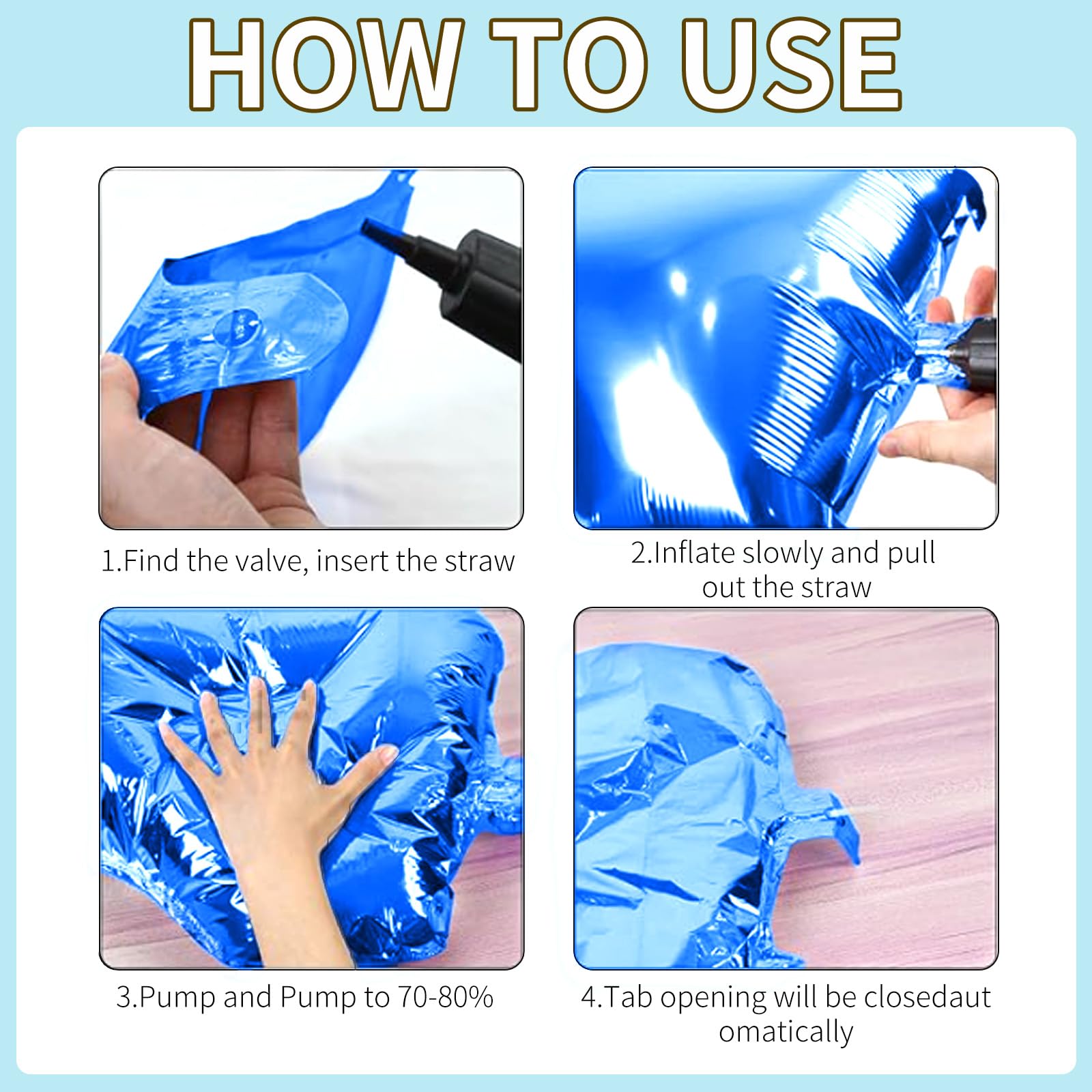 HOW TO USE

1.Find the valve, insert the straw

2.Inflate slowly and pull out the straw

3.Pump and Pump to 70-80%

4.Tab opening will be closedaut omatically