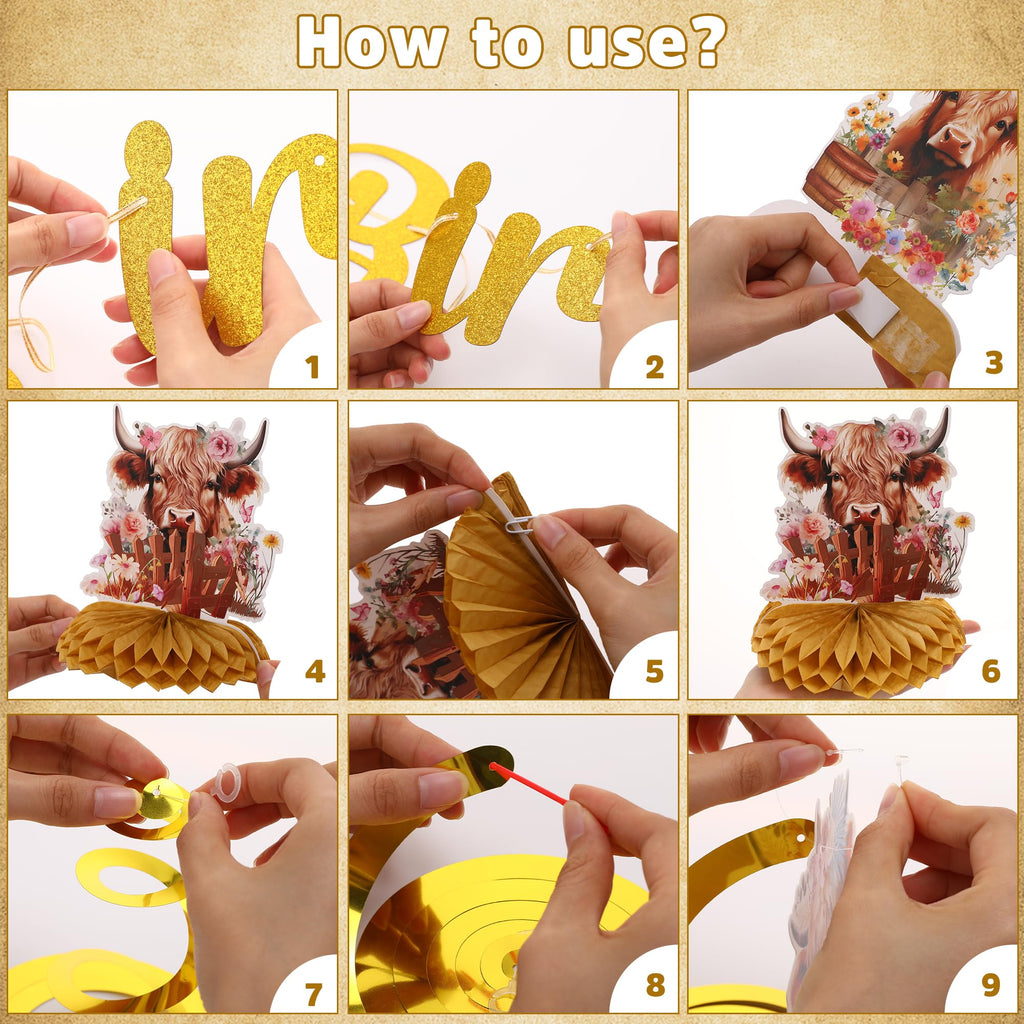 How to use?

1

2

3

4

5

6

7

8

9