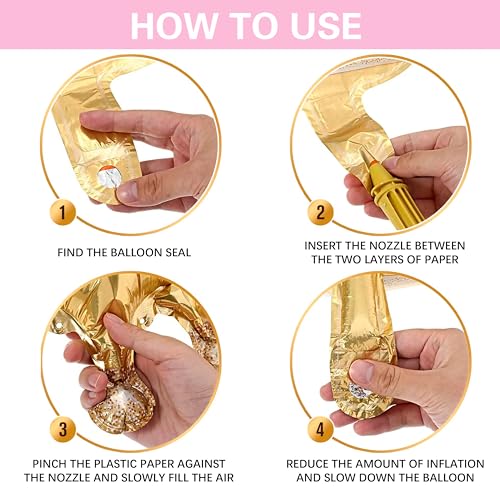 HOW TO USE

1

FIND THE BALLOON SEAL

2

INSERT THE NOZZLE BETWEEN THE TWO LAYERS OF PAPER

3

PINCH THE PLASTIC PAPER AGAINST THE NOZZLE AND SLOWLY FILL THE AIR

4

REDUCE THE AMOUNT OF INFLATION AND SLOW DOWN THE BALLOON