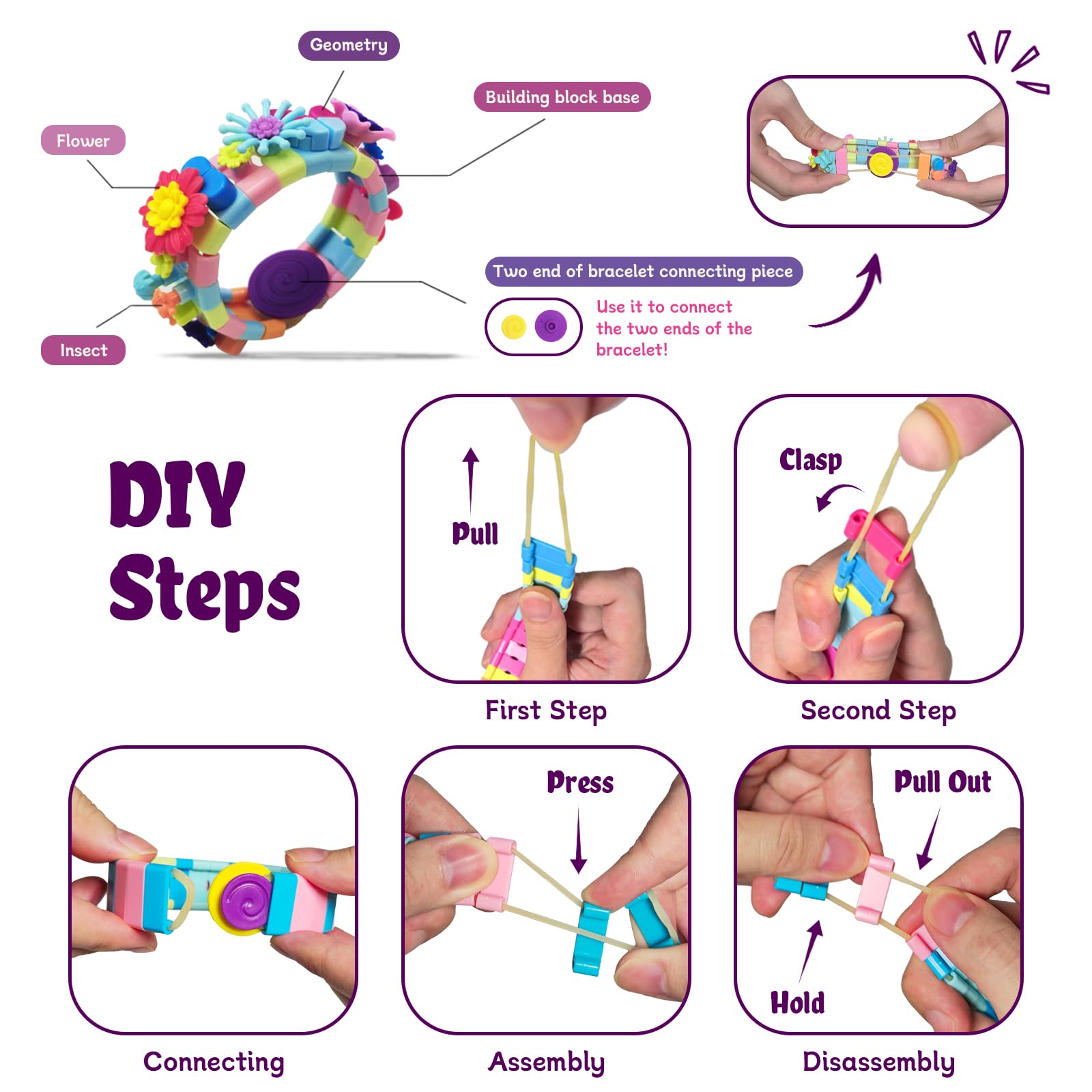 Geometry

Building block base

Flower

Insect

Two end of bracelet connecting piece

Use it to connect the two ends of the bracelet!

DIY Steps

Pull

First Step

Clasp

Second Step

Connecting

Press

Assembly

Pull Out

Hold

Disassembly