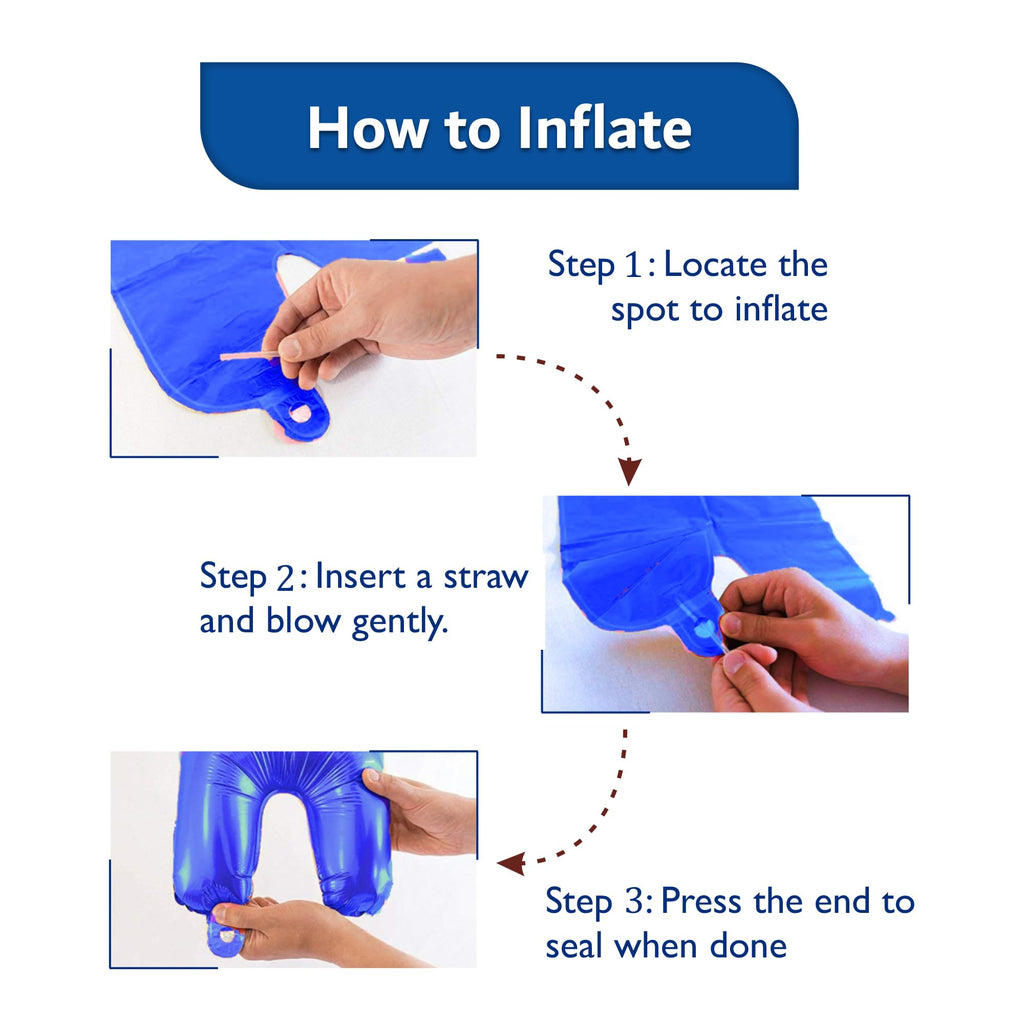 How to Inflate

Step 1: Locate the spot to inflate

Step 2: Insert a straw and blow gently.

Step 3: Press the end to seal when done