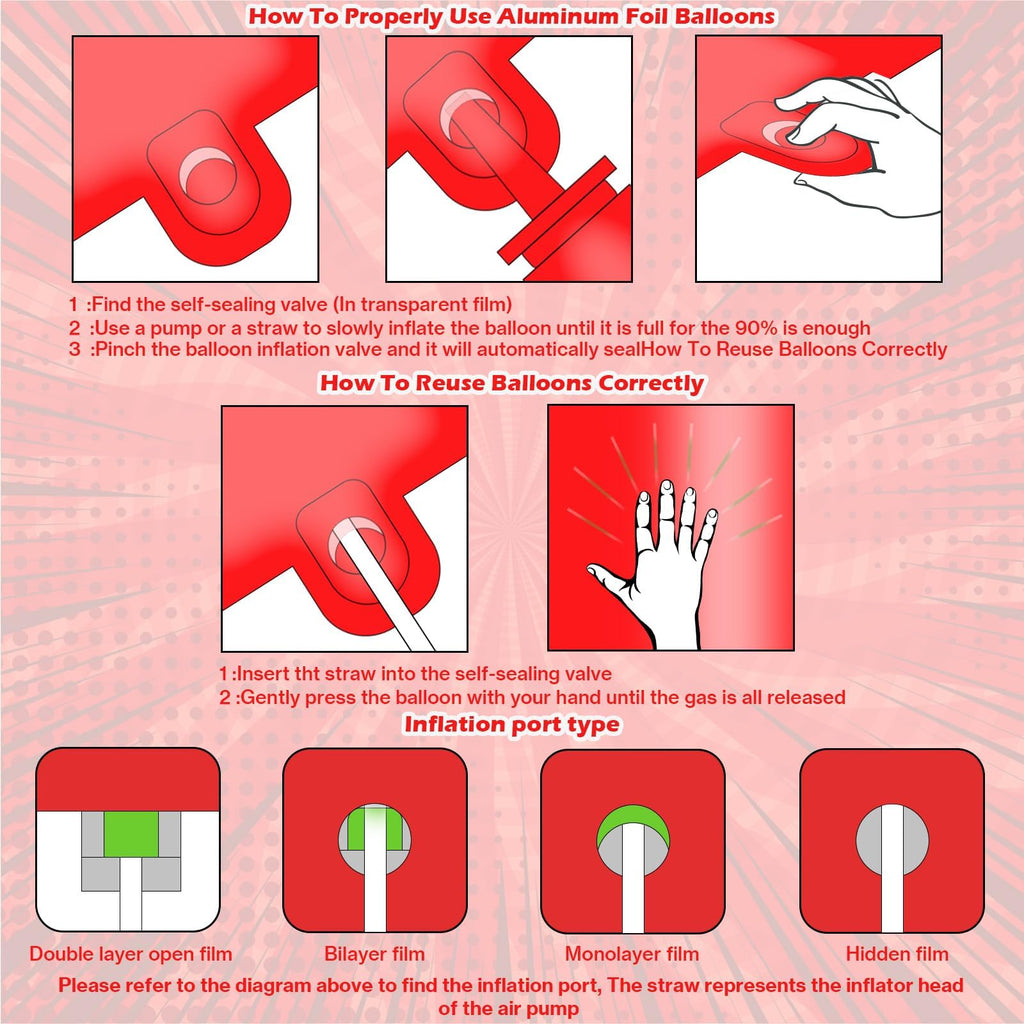 How To Properly Use Aluminum Foil Balloons

1 :Find the self-sealing valve (In transparent film)
2 :Use a pump or a straw to slowly inflate the balloon until it is full for the 90% is enough
3 :Pinch the balloon inflation valve and it will automatically sealHow To Reuse Balloons Correctly

How To Reuse Balloons Correctly

1 :Insert tht straw into the self-sealing valve
2 :Gently press the balloon with your hand until the gas is all released

Inflation port type

Double layer open film

Bilayer film

Monolayer film

Hidden film

Please refer to the diagram above to find the inflation port, The straw represents the inflator head of the air pump