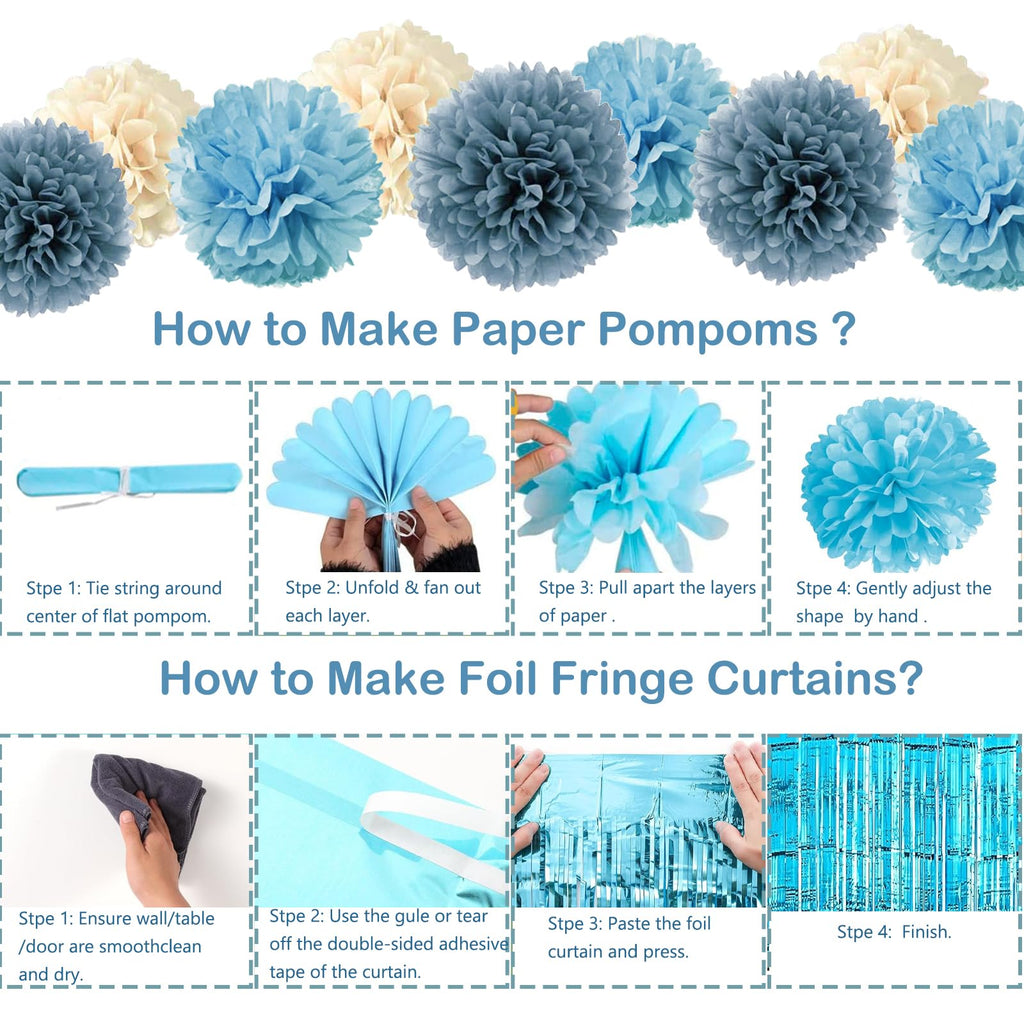 How to Make Paper Pompoms ?

Stpe 1: Tie string around center of flat pompom.

Stpe 2: Unfold & fan out each layer.

Stpe 3: Pull apart the layers of paper .

Stpe 4: Gently adjust the shape by hand .

How to Make Foil Fringe Curtains?

Stpe 1: Ensure wall/table /door are smoothclean and dry.

Stpe 2: Use the gule or tear off the double-sided adhesive tape of the curtain.

Stpe 3: Paste the foil curtain and press.

Stpe 4: Finish.