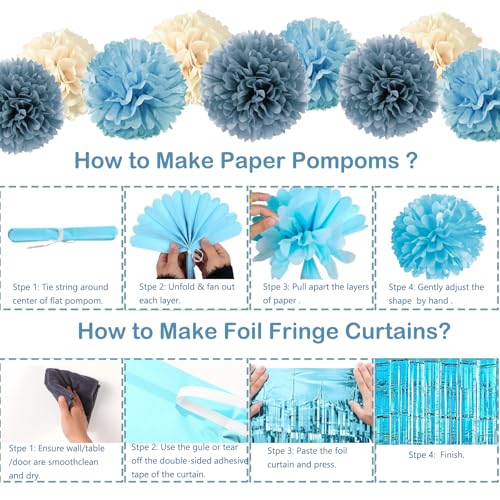 How to Make Paper Pompoms ?

Stpe 1: Tie string around center of flat pompom.

Stpe 2: Unfold & fan out each layer.

Stpe 3: Pull apart the layers of paper .

Stpe 4: Gently adjust the shape by hand .

How to Make Foil Fringe Curtains?

Stpe 1: Ensure wall/table /door are smoothclean and dry.

Stpe 2: Use the gule or tear off the double-sided adhesive tape of the curtain.

Stpe 3: Paste the foil curtain and press.

Stpe 4: Finish.