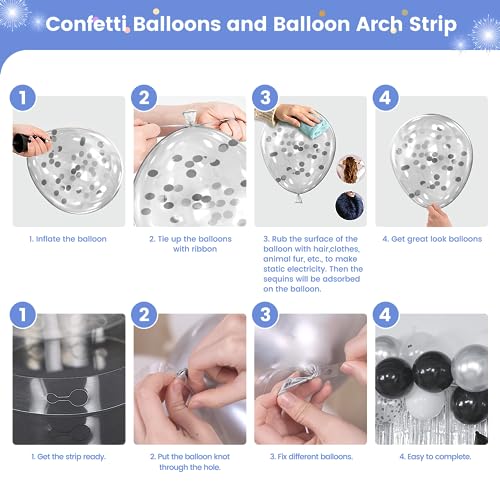 Confetti Balloons and Balloon Arch Strip

1

2

3

4

1. Inflate the balloon

2. Tie up the balloons with ribbon

3. Rub the surface of the balloon with hair,clothes, animal fur, etc., to make static electricity. Then the sequins will be adsorbed on the balloon.

4. Get great look balloons

1

2

3

4

1. Get the strip ready.

2. Put the balloon knot through the hole.

3. Fix different balloons.

4. Easy to complete.