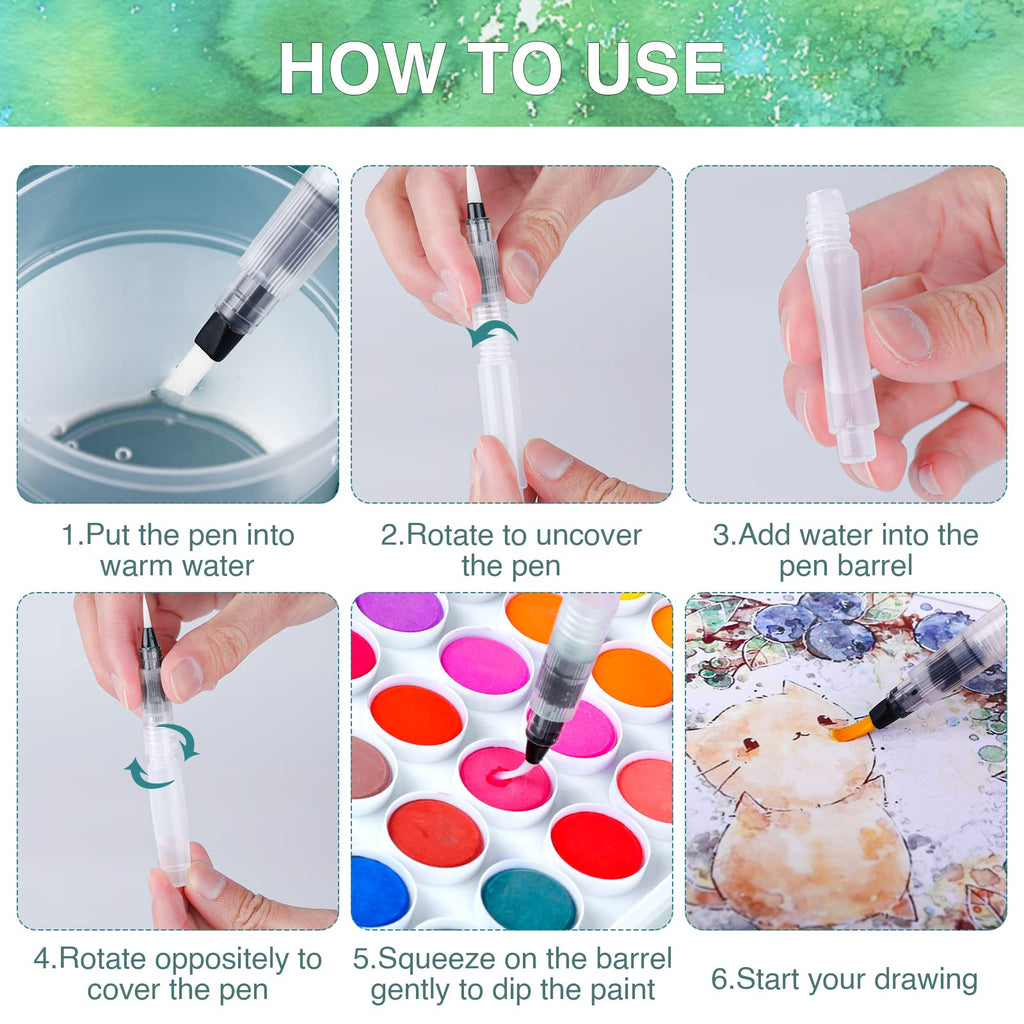 HOW TO USE

1.Put the pen into warm water

2.Rotate to uncover the pen

3.Add water into the pen barrel

4.Rotate oppositely to cover the pen

5.Squeeze on the barrel gently to dip the paint

6.Start your drawing