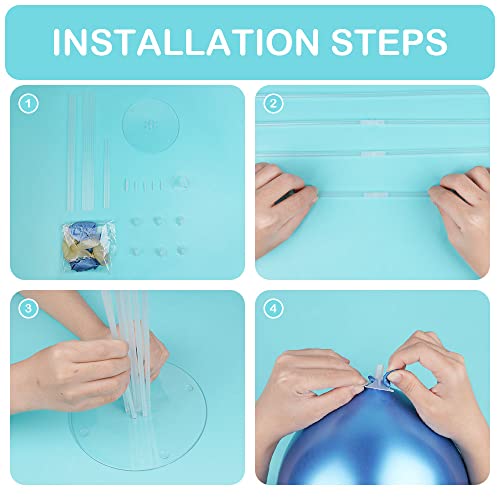 INSTALLATION STEPS

1

2

3

4