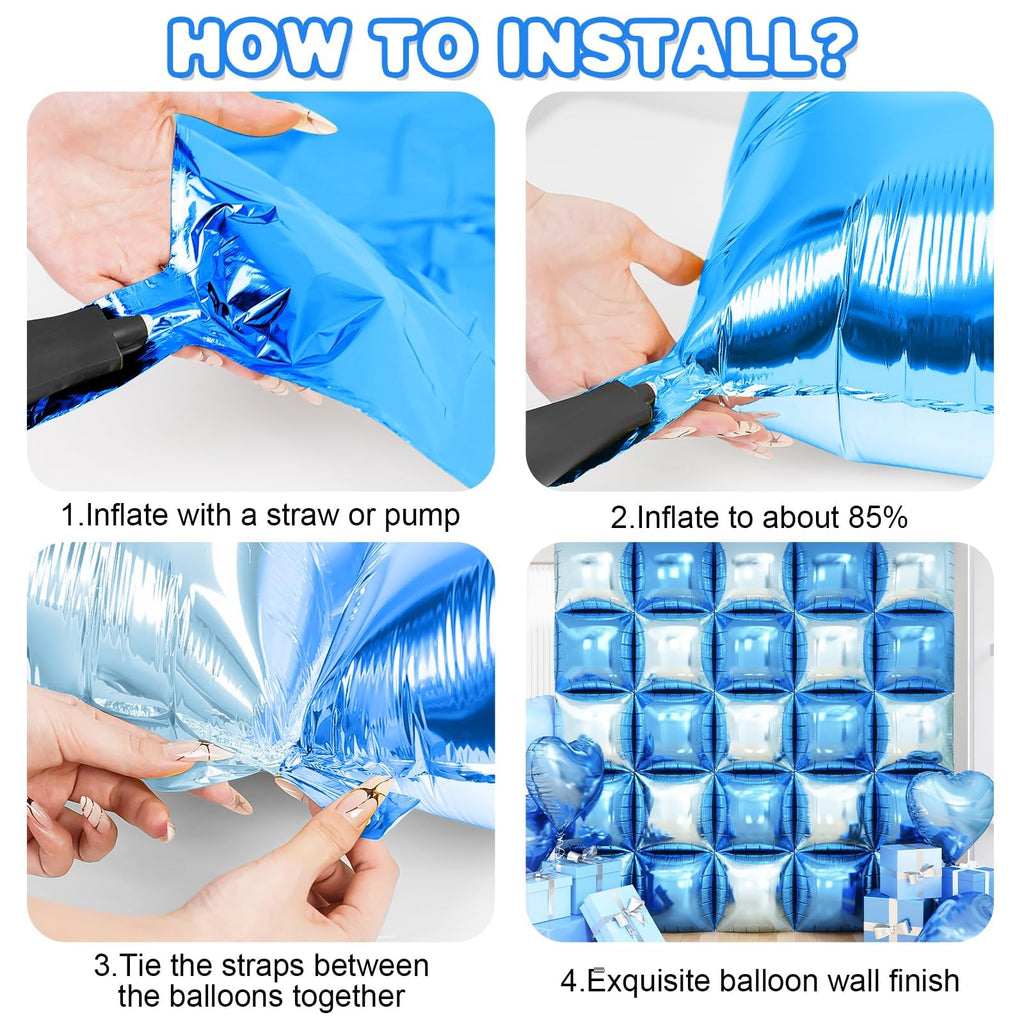 HOW TO INSTALL?

1.Inflate with a straw or pump

2.Inflate to about 85%

3.Tie the straps between the balloons together

4.Exquisite balloon wall finish