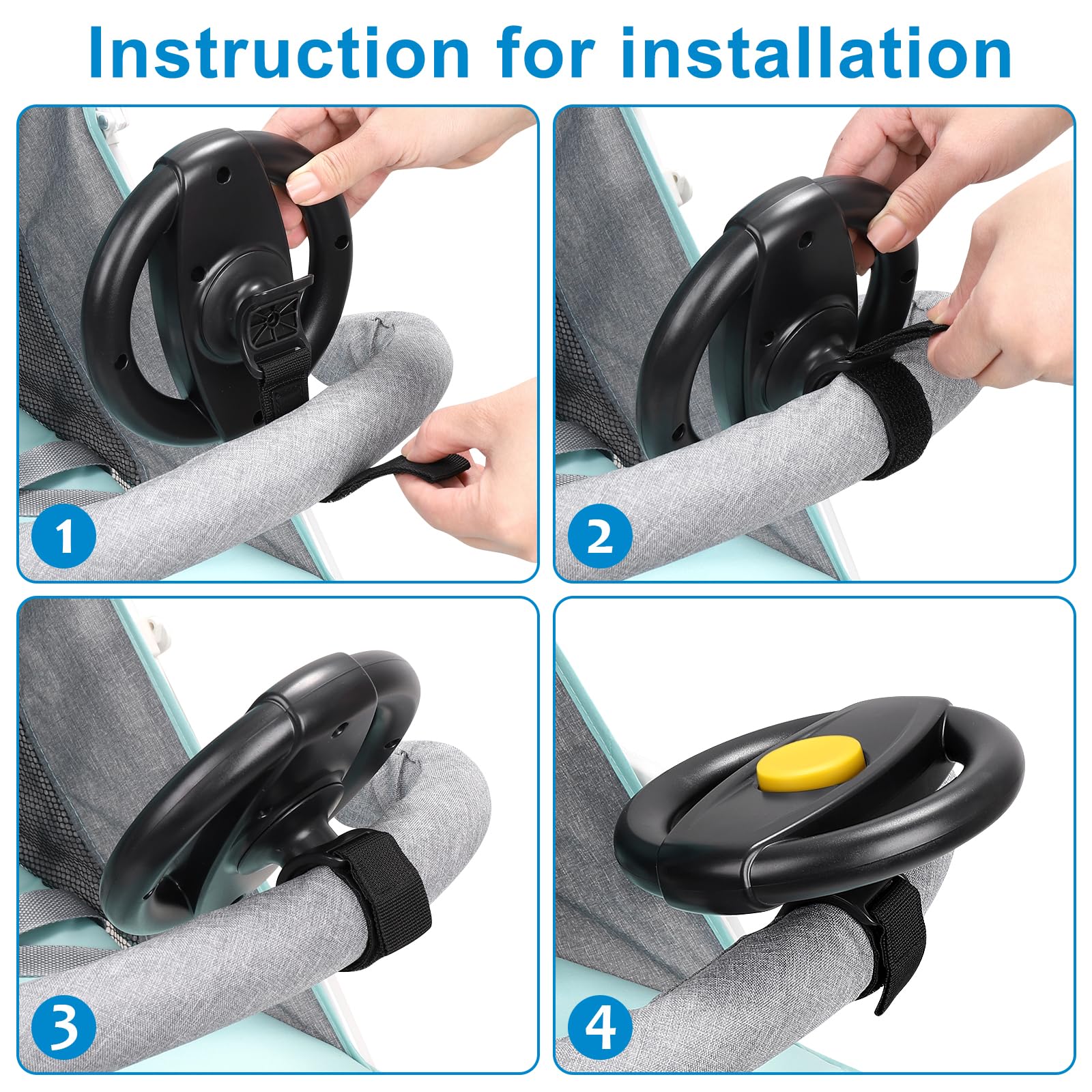 Instruction for installation

1

2

3

4