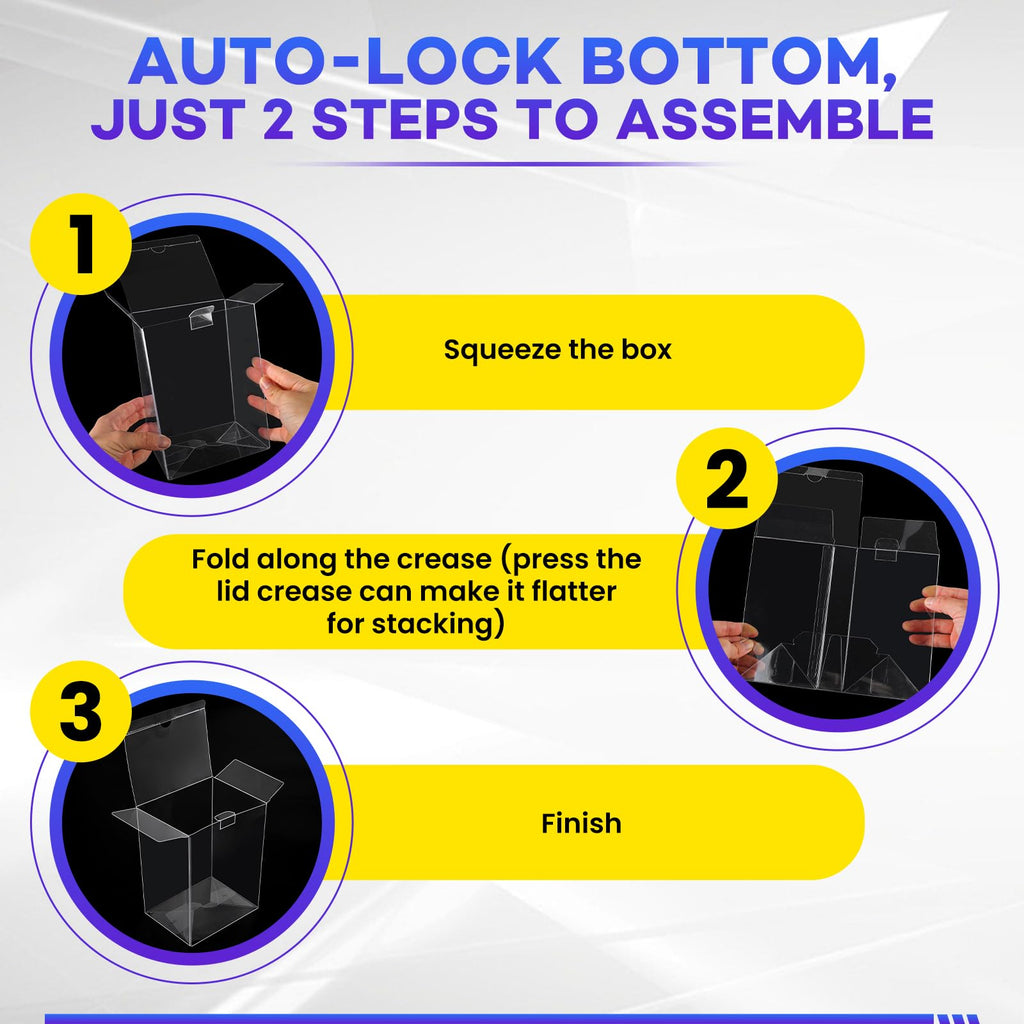 AUTO-LOCK BOTTOM, JUST 2 STEPS TO ASSEMBLE

1

Squeeze the box

2

Fold along the crease (press the lid crease can make it flatter for stacking)

3

Finish