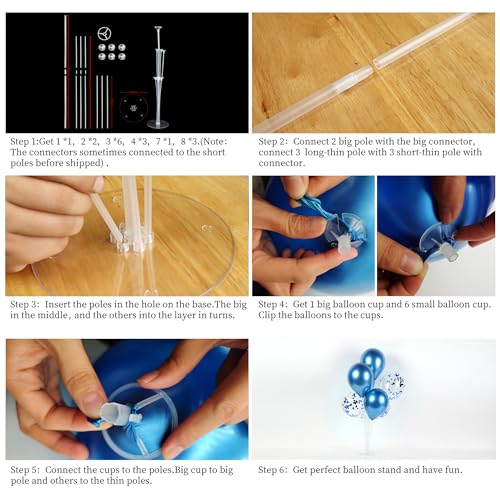 Step 1:Get 1 *1, 2 *2, 3 *6, 4 *3, 7 *1, 8 *3.(Note: The connectors sometimes connected to the short poles before shipped) .

Step 2: Connect 2 big pole with the big connector, connect 3 long-thin pole with 3 short-thin pole with connector.

Step 3: Insert the poles in the hole on the base.The big in the middle, and the others into the layer in turns.

Step 4: Get 1 big balloon cup and 6 small balloon cup. Clip the balloons to the cups.

Step 5: Connect the cups to the poles.Big cup to big pole and others to the thin poles.

Step 6: Get perfect balloon stand and have fun.